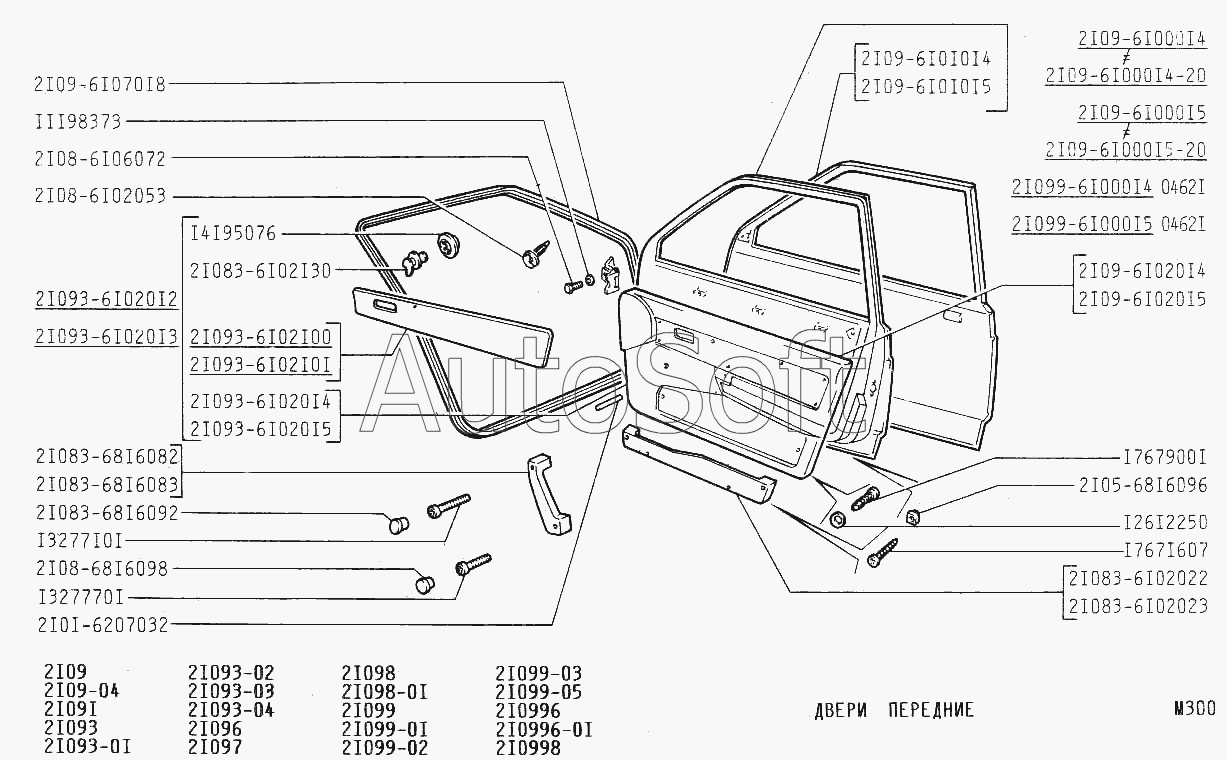 2I09-6I070I8
III98373
2I08-6I06072
2I08-6I02053
I4I95076
2I083-6I02I30
2I093-6I020I2
2I093-6I020I3
2I093-6I02I00
2I093-6I02I0I
2I093-6I020I4
2I093-6I020I5
2I083-68I6082
2I083-68I6083
2I083-68I6092
I3277I0I
2I08-68I6098
I327770I
2I0I-6207032

2I09-6I0I0I4
2I09-6I0I0I5

2I09-6I000I4
≠
2I09-6I000I4-20
2I09-6I000I5
≠
2I09-6I000I5-20
2I099-6I000I4 0462I
2I099-6I000I5 0462I
2I09-6I020I4
2I09-6I020I5
I767900I
2I05-68I6096
I26I2250
I767I607
2I083-6I02022
2I083-6I02023

AutoSoft

2I09
2I09-04
2I09I
2I093
2I093-0I

2I093-02
2I093-03
2I093-04
2I096
2I097

2I098
2I098-0I
2I099
2I099-0I
2I099-02

2I099-03
2I099-05
2I0996
2I0996-0I
2I0998

ДВЕРИ ПЕРЕДНИЕ

M300