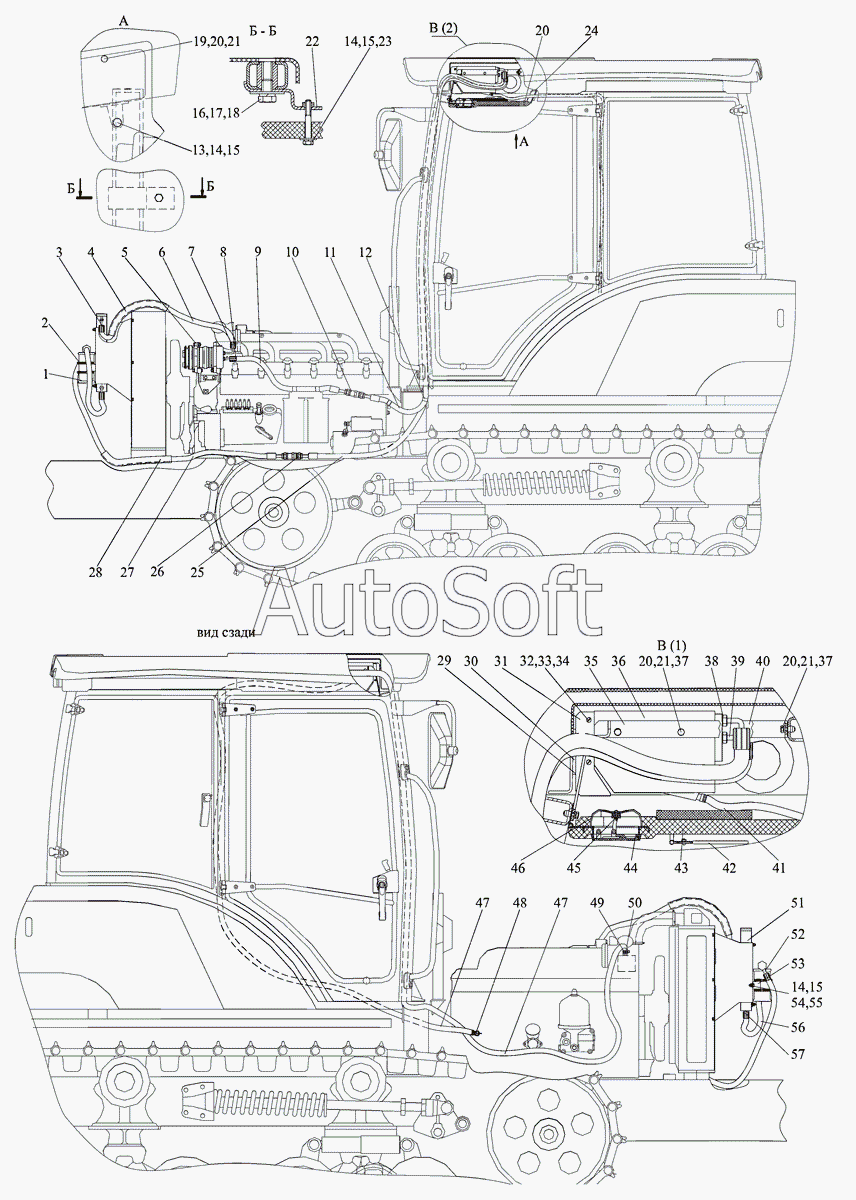 А
19,20,21
13,14,15
Б
Б
Б - Б
22
14,15,23
16,17,18
В (2)
20
24
А
3
4
5
6
7
8
9
10
11
12
2
1
28
27
26
25
AutoSoft
вид сзади
В (1)
29
30
31
32,33,34
35
36
20,21,37
38
39
40
20,21,37
46
45
44
43
42
41
47
48
47
49
50
51
52
53
14,15
54,55
56
57