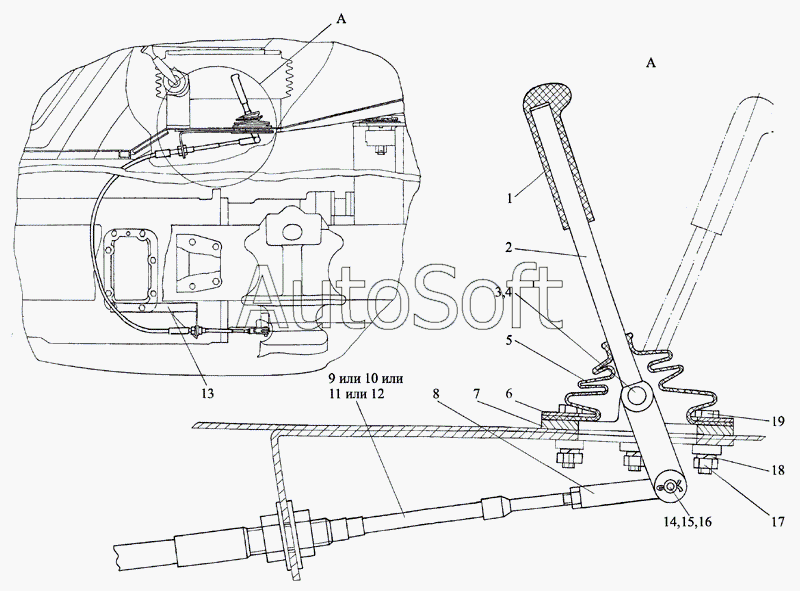 A

A

1

2

3,4

5

6

7

8

9 или 10 или 11 или 12

13

14,15,16

17

18

19

AutoSoft