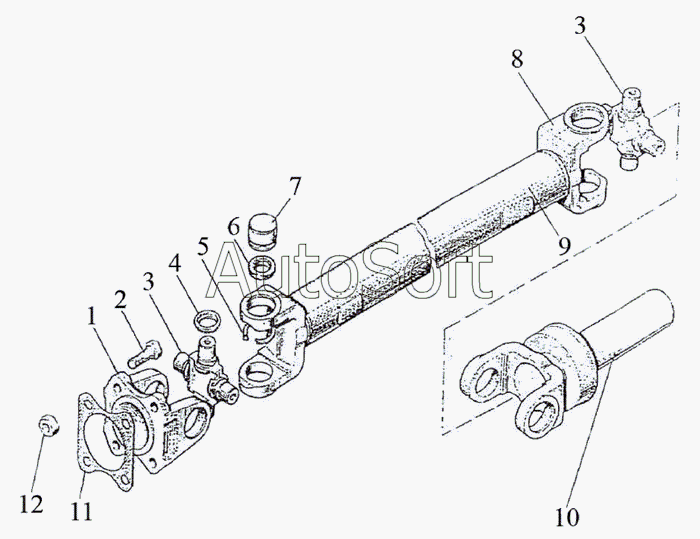 3
8
7
6
5
4
3
2
1
9
AutoSoft
12
11
10