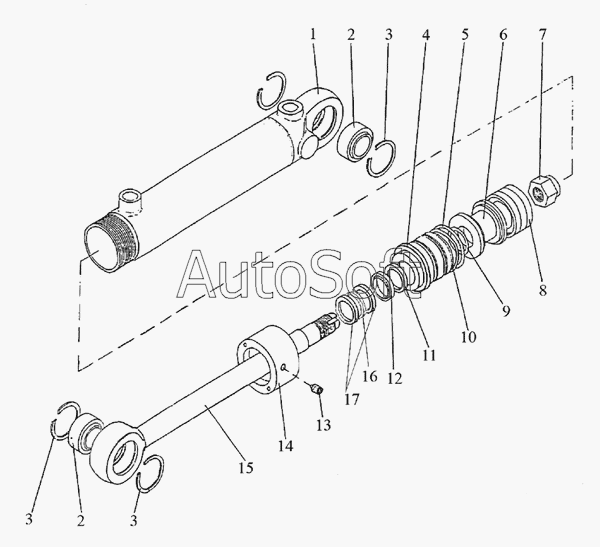 1
2
3
4
5
6
7
AutoSoft
8
9
10
11
12
16
17
13
14
15
3
2
3