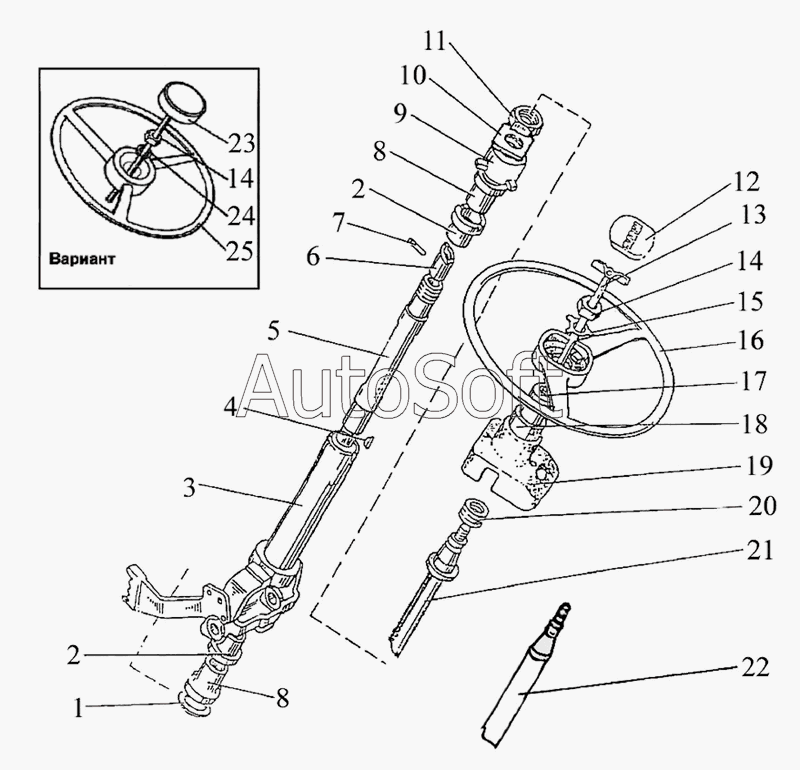 23
14
24
25
Вариант
11
10
9
8
2
7
6
5
4
3
2
1
8
12
13
14
15
16
17
18
19
20
21
22
AutoSoft