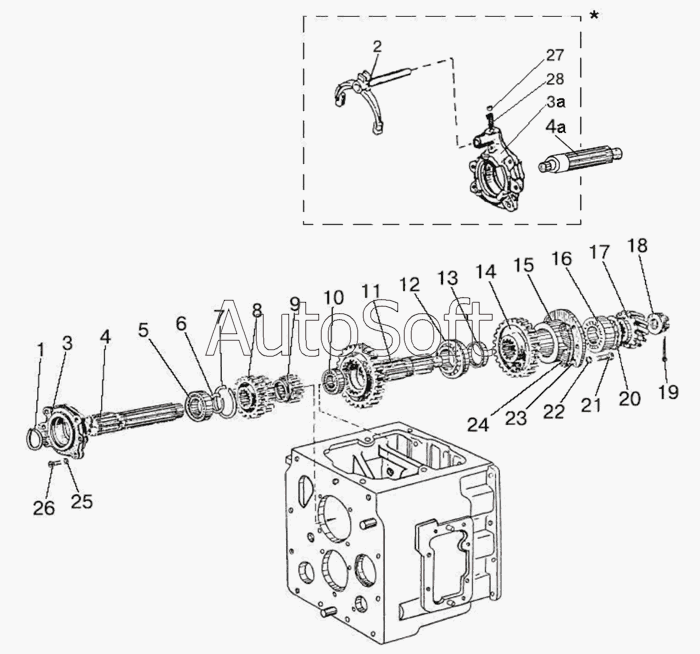 *
2
27
28
3a
4a
AutoSoft
1
3
4
5
6
7
8
9
10
11
12
13
14
15
16
17
18
19
20
21
22
23
24
25
26