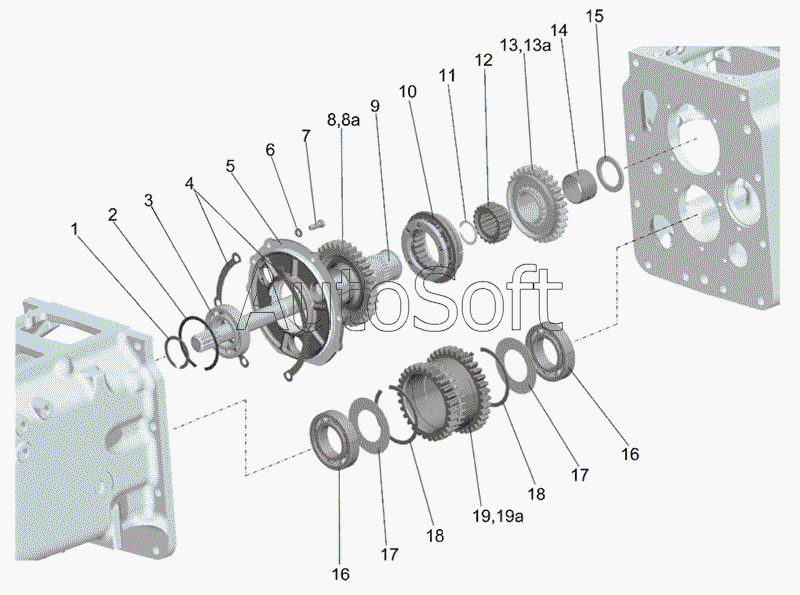 1
2
3
4
5
6
7
8,8a
9
10
11
12
13,13a
14
15
AutoSoft
16
17
18
19,19a
18
17
16