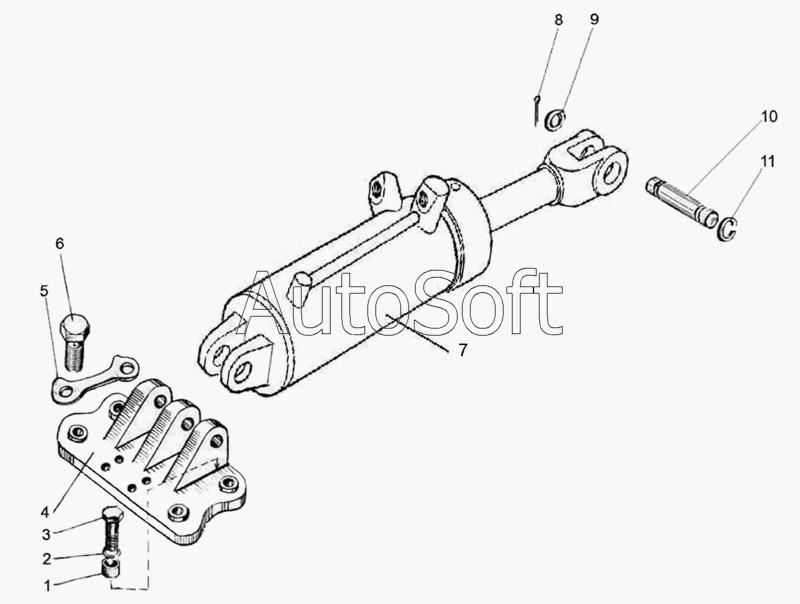 8
9
10
11
6
5
AutoSoft
7
4
3
2
1