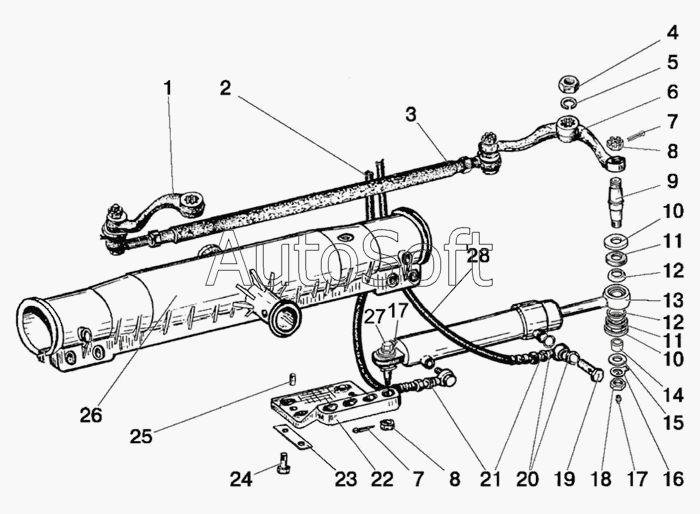 1
2
3
4
5
6
7
8
9
10
11
12
13
12
11
10
14
15
16
17
18
19
20
21
8
7
22
23
24
25
26
27
17
28
AutoSoft