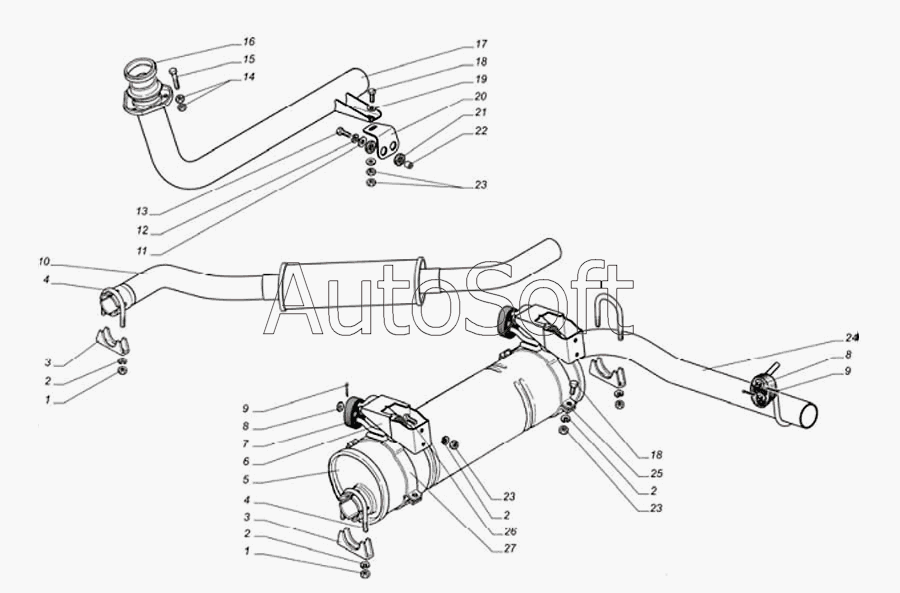 16
15
14
17
18
19
20
21
22
23
13
12
11
10
4
3
2
1
AutoSoft
24
8
9
9
8
7
6
5
4
3
2
1
18
25
2
23
23
2
26
27