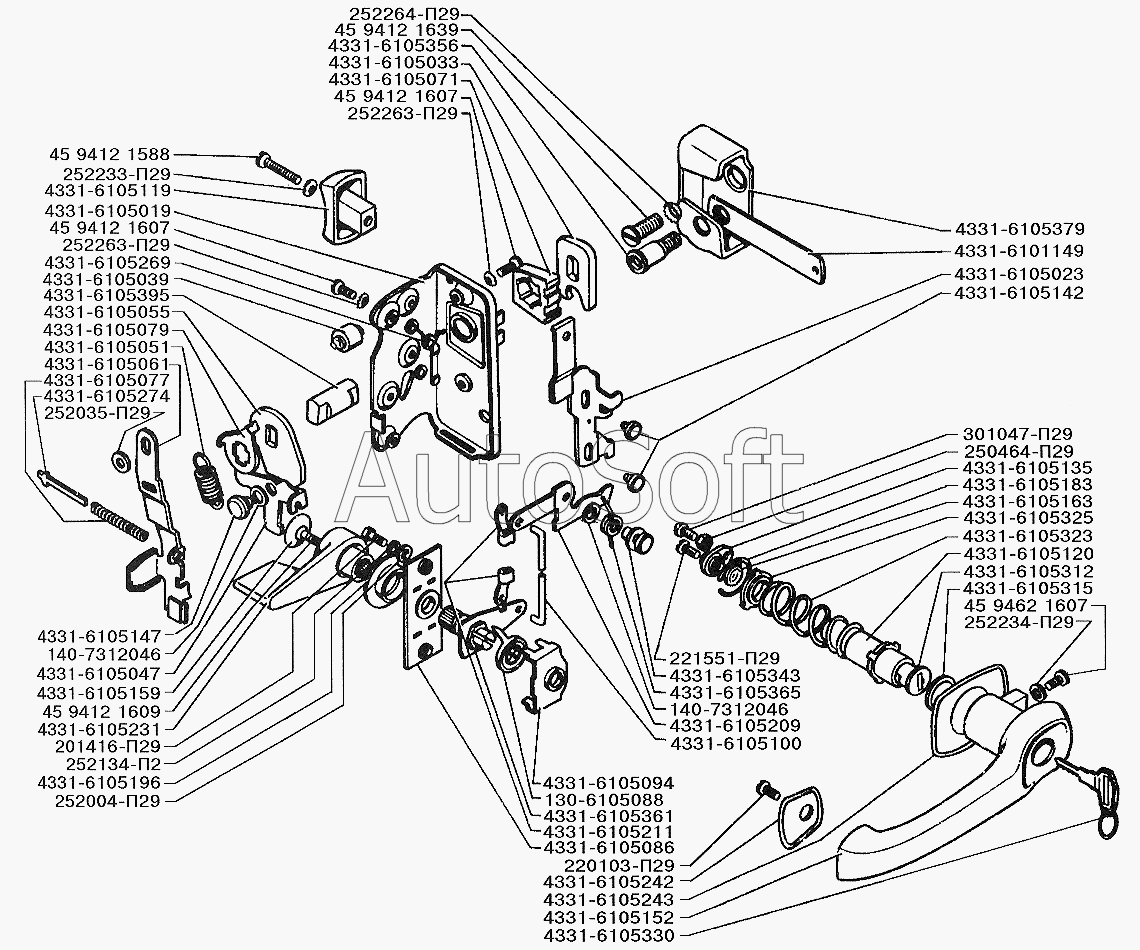 252264-П29
45 9412 1639
4331-6105356
4331-6105033
4331-6105071
45 9412 1607
252263-П29
45 9412 1588
252233-П29
4331-6105119
4331-6105019
45 9412 1607
252263-П29
4331-6105269
4331-6105039
4331-6105395
4331-6105055
4331-6105079
4331-6105051
4331-6105061
4331-6105077
4331-6105274
252035-П29
4331-6105379
4331-6101149
4331-6105023
4331-6105142
AutoSoft
301047-П29
250464-П29
4331-6105135
4331-6105183
4331-6105163
4331-6105325
4331-6105323
4331-6105120
4331-6105312
4331-6105315
45 9462 1607
252234-П29
4331-6105147
140-7312046
4331-6105047
4331-6105159
45 9412 1609
4331-6105231
201416-П29
252134-П2
4331-6105196
252004-П29
221551-П29
4331-6105343
4331-6105365
140-7312046
4331-6105209
4331-6105100
4331-6105094
130-6105088
4331-6105361
4331-6105211
4331-6105086
220103-П29
4331-6105242
4331-6105243
4331-6105152
4331-6105330