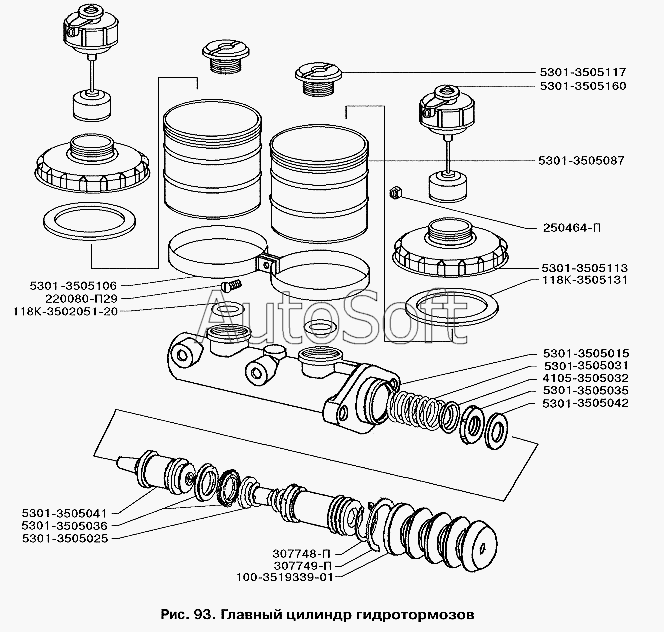 5301-3505117
5301-3505160
5301-3505087
250464-П
5301-3505113
118К-3505131
5301-3505106
220080-П29
118К-3502051-20
AutoSoft
5301-3505015
5301-3505031
4105-3505032
5301-3505035
5301-3505042
5301-3505041
5301-3505036
5301-3505025
307748-П
307749-П
100-3519339-01

Рис. 93. Главный цилиндр гидротормозов