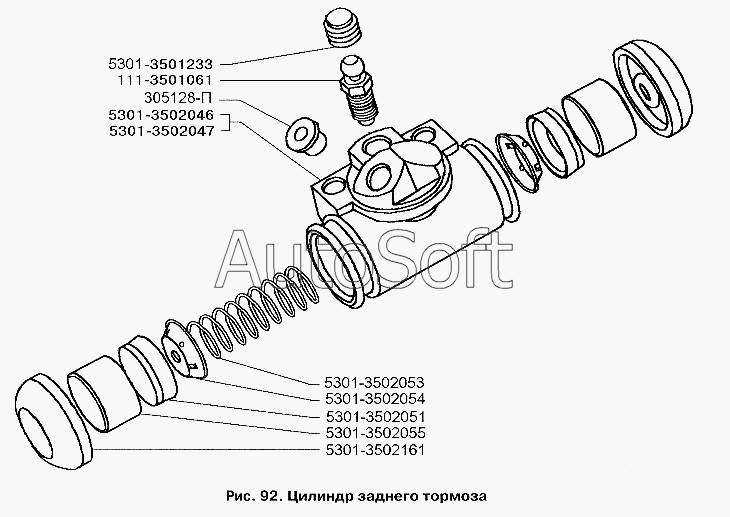 5301-3501233
111-3501061
305128-П
5301-3502046
5301-3502047

AutoSoft

5301-3502053
5301-3502054
5301-3502051
5301-3502055
5301-3502161

Рис. 92. Цилиндр заднего тормоза