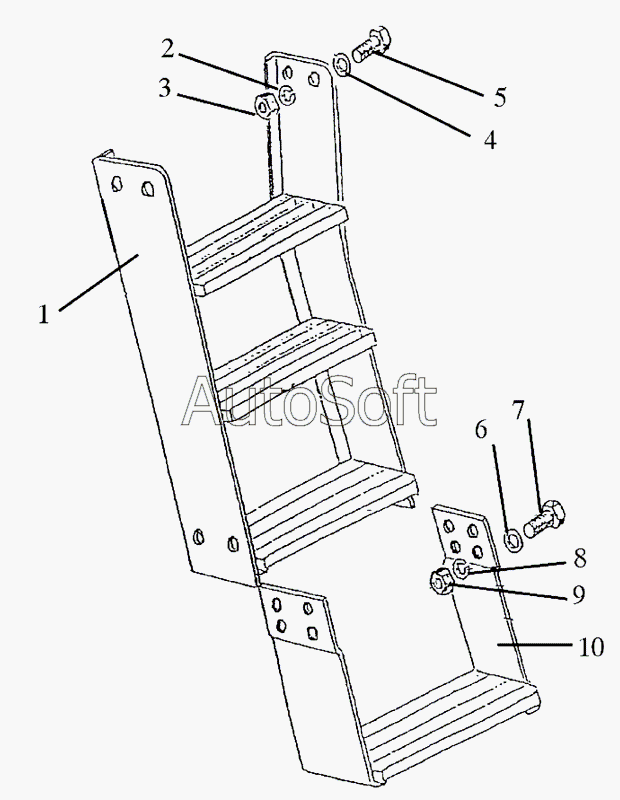 2
3
5
4
1
AutoSoft
6
7
8
9
10