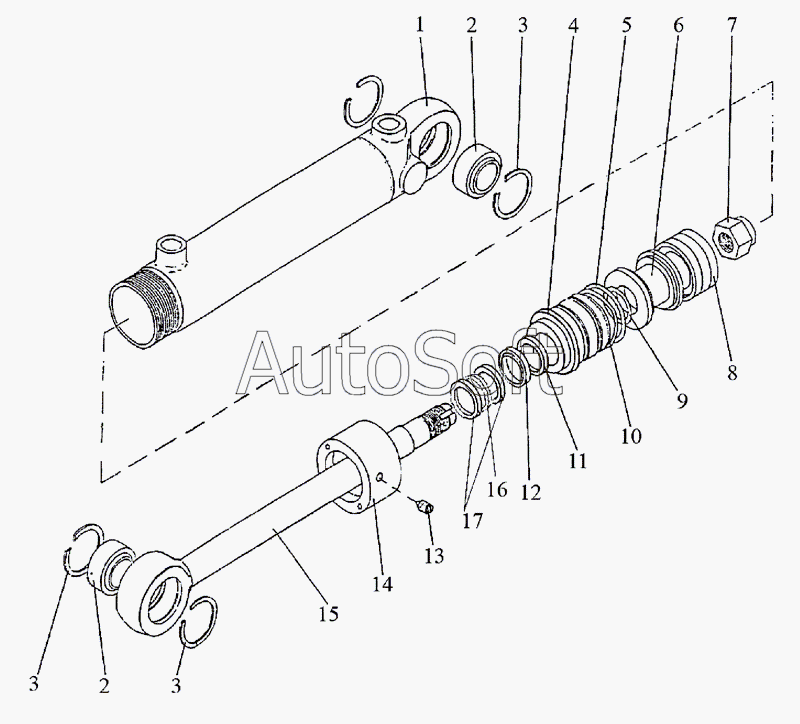 1 2 3 4 5 6 7
AutoSoft
8
9
10
11
12
16
17
13
14
15
3 2 3