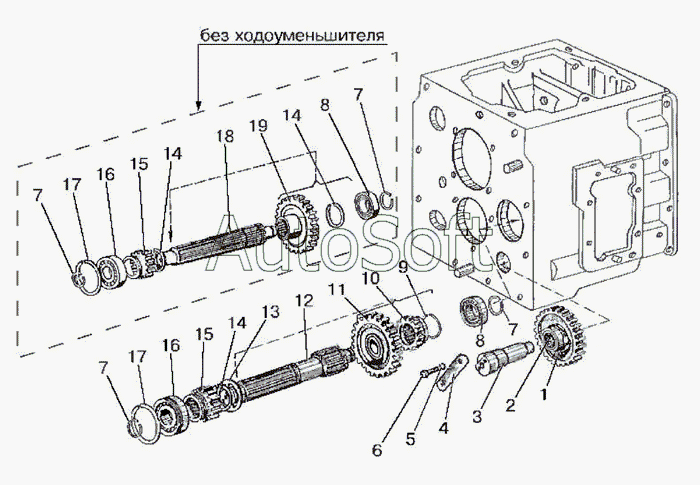 без ходоуменьшителя

7 17 16 15 14 18 19 14 8 7

AutoSoft

7 17 16 15 14 13 12 11 10 9 8 7

6 5 4 3 2 1