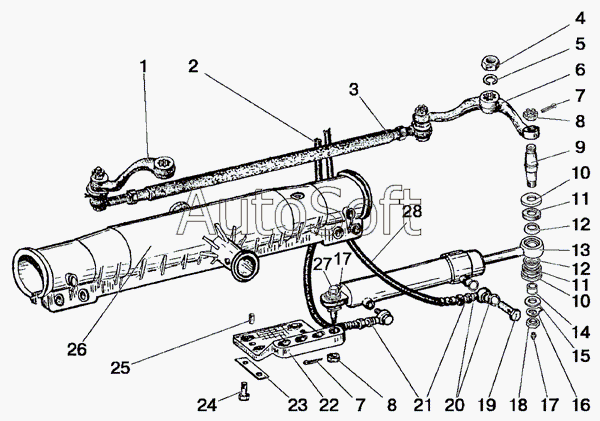 1
2
3
4
5
6
7
8
9
10
11
12
13
12
11
10
14
15
16
17
18
19
20
21
8
7
22
23
24
25
26
27
17
28
AutoSoft