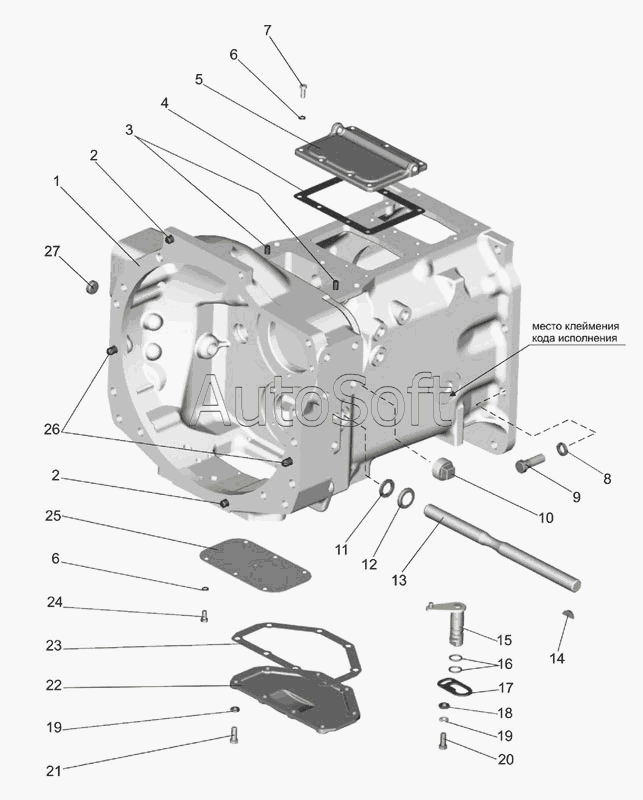 7
6
5
4
3
2
1
27
место клеймения кода исполнения
AutoSoft
26
2
25
6
24
23
22
19
21
8
9
10
11
12
13
14
15
16
17
18
19
20