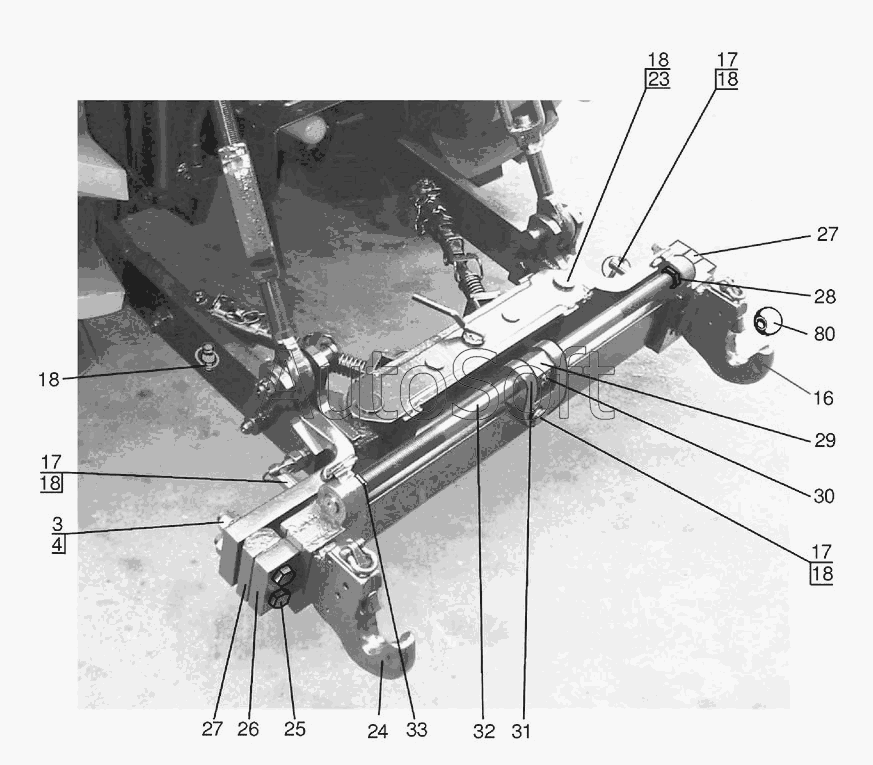 18
23

17
18

27

28

80

16

29

30

17
18

18

17
18

3
4

AutoSoft

27 26 25 24 33 32 31