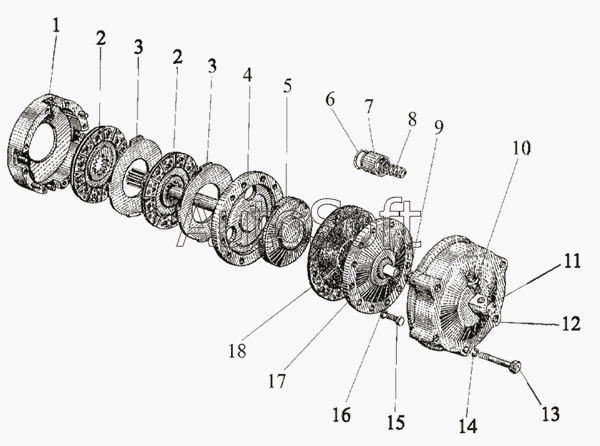 1
2
3
2
3
4
5
6
7
8
9
10
11
12
13
14
15
16
17
18
AutoSoft