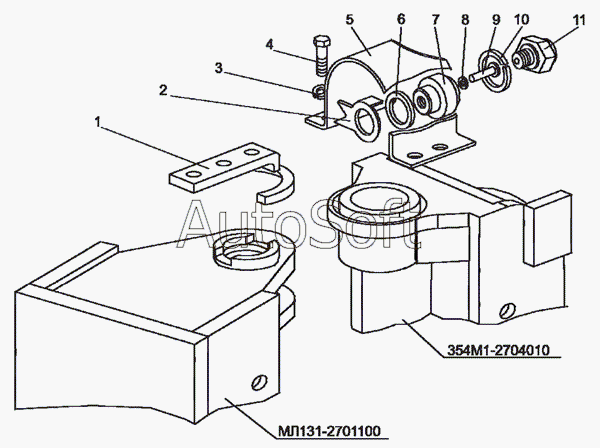 5
6
7
8
9
10
11
4
3
2
1
AutoSoft
354М1-2704010
МЛ131-2701100