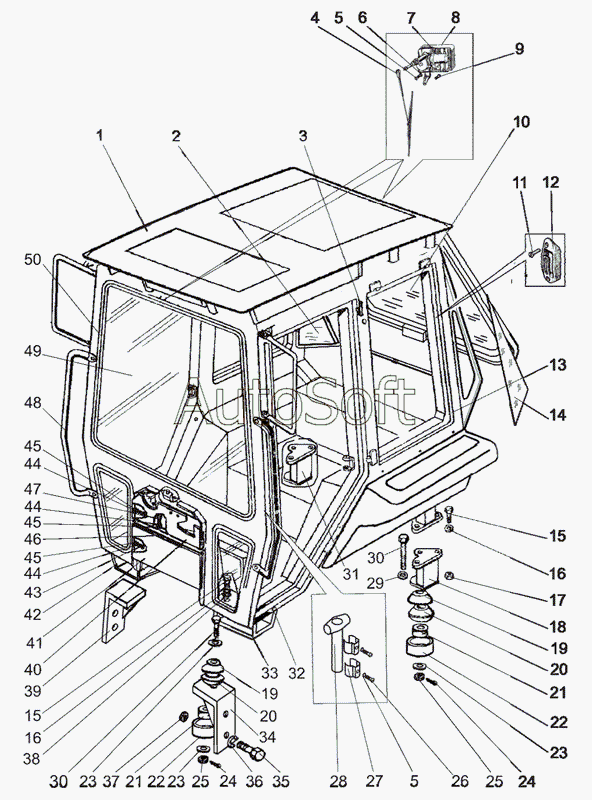 4 5 6 7 8
9
10
1
2
3
11 12
50
49
AutoSoft
13
14
48
45
44
47
44
45
46
45
44
43
42
41
40
39
15
16
38
15
16
17
18
19
20
21
22
23
30
29
31
33
32
19
20
34
30 23 37 21 22 23 25 24 36 35
28 27 5 26 25 24