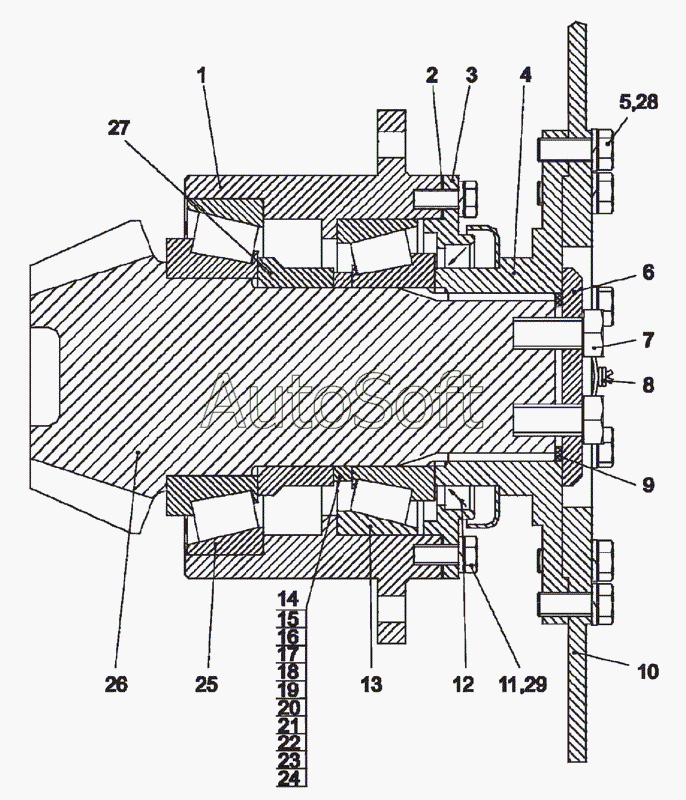 1
2
3
4
5,28
27
6
7
8
AutoSoft
9
14
15
16
17
18
19
20
21
22
23
24
26
25
13
12
11,29
10