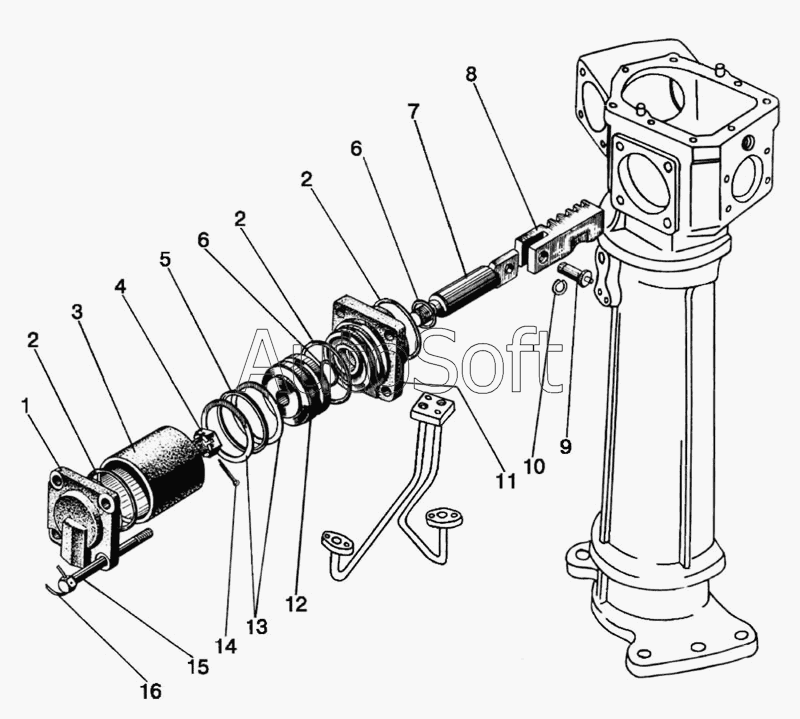 8
7
6
2
2
6
5
4
3
2
1
AutoSoft
10
9
11
12
13
14
15
16