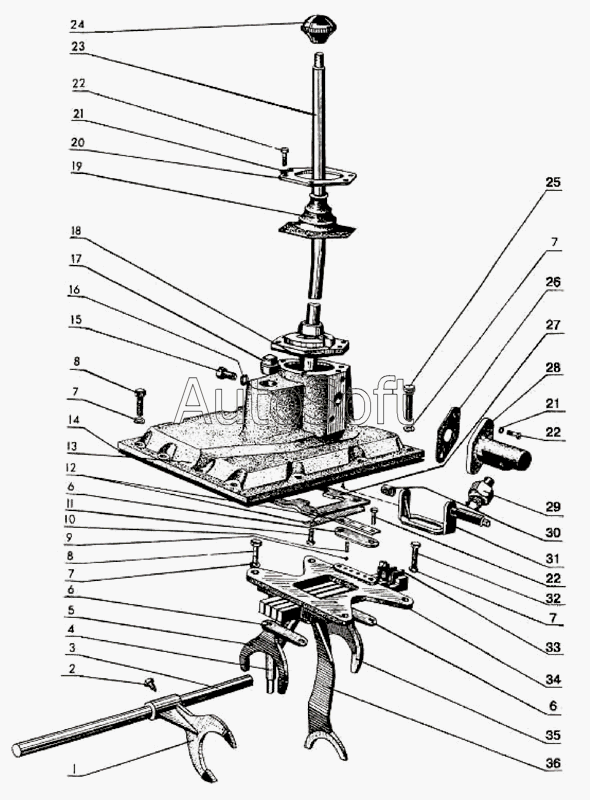 24
23
22
21
20
19
18
17
16
15
8
7
14
13
12
6
11
10
9
8
7
6
5
4
3
2
1
25
7
26
27
28
21
22
29
30
31
22
32
7
33
34
6
35
36
Autosoft