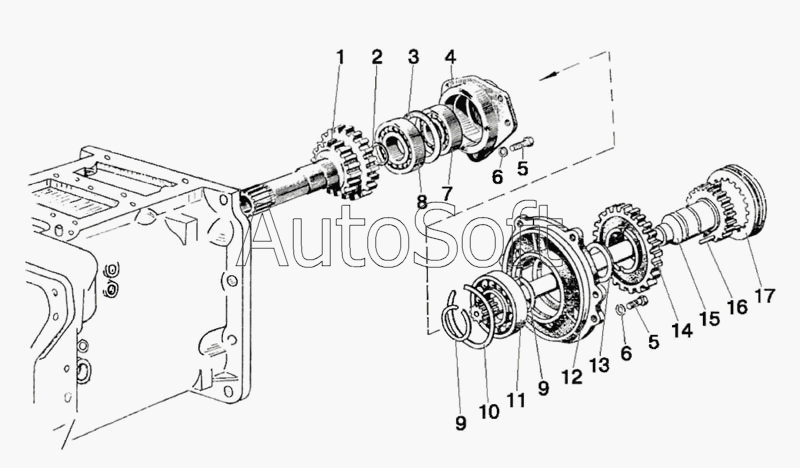 1 2 3 4
6 5
8 7
AutoSoft
9 10 11 9 12 13 6 5 14 15 16 17