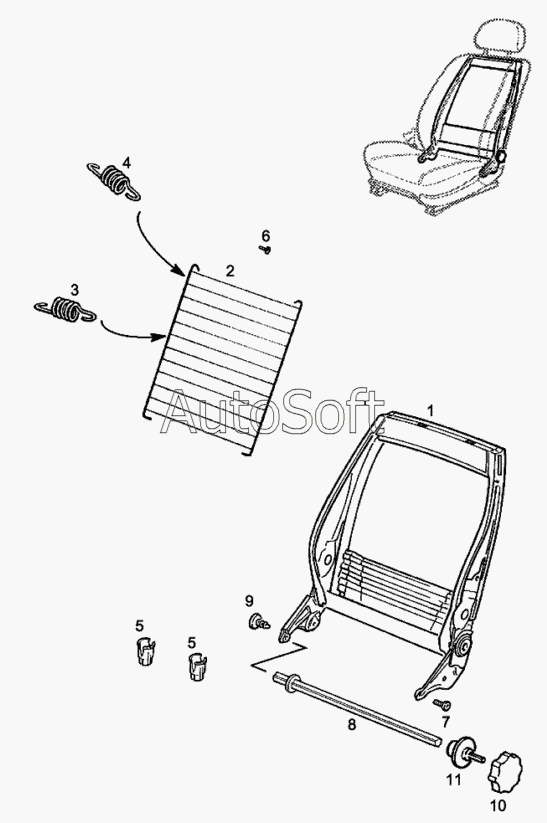 4
6
2
3
AutoSoft
1
9
5
5
7
8
11
10