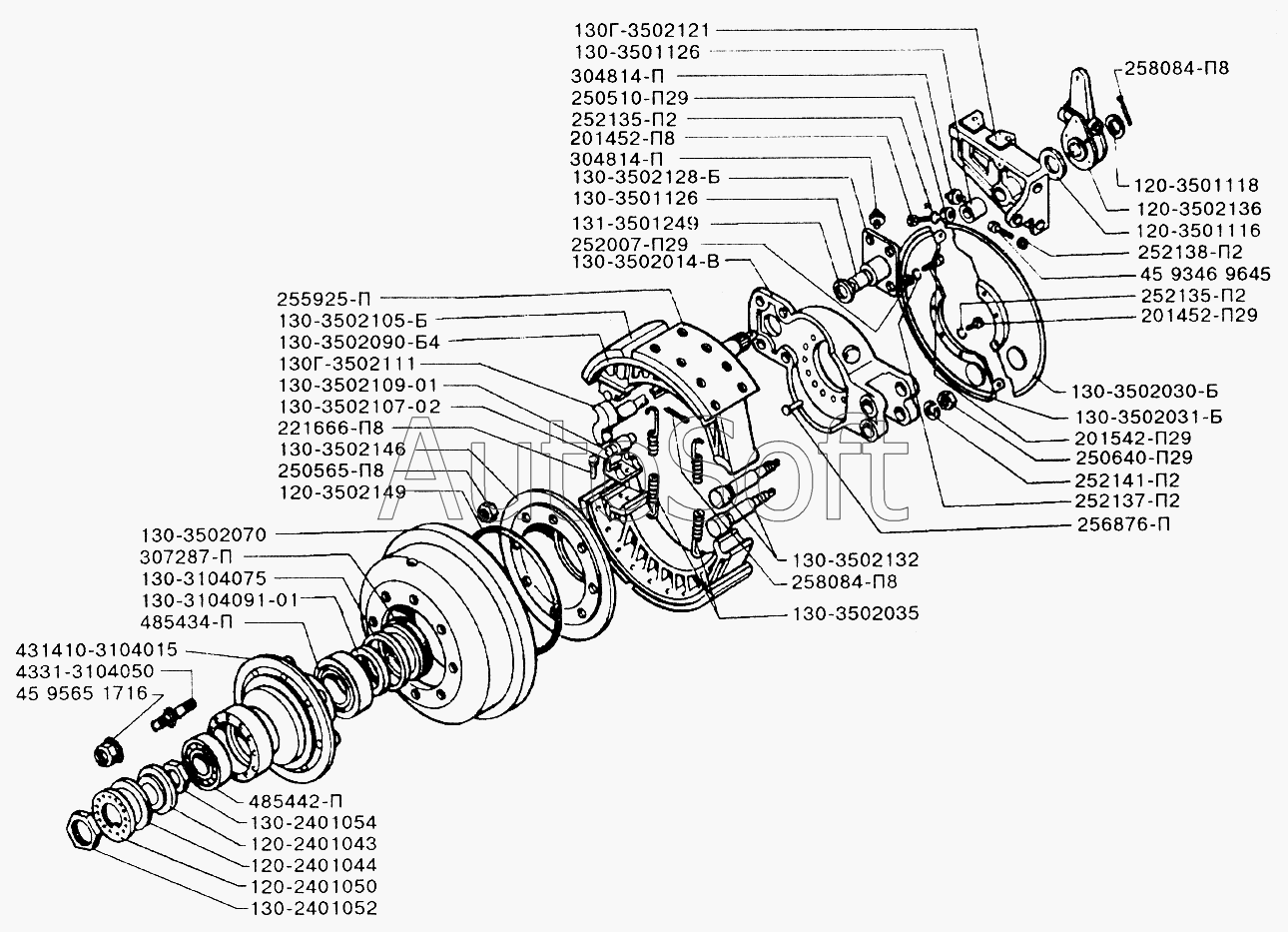 130Г-3502121
130-3501126
304814-П
250510-П29
252135-П2
201452-П8
304814-П
130-3502128-Б
130-3501126
131-3501249
252007-П29
130-3502014-В
255925-П
130-3502105-Б
130-3502090-Б4
130Г-3502111
130-3502109-01
130-3502107-02
221666-П8
130-3502146
250565-П8
120-3502149
130-3502070
307287-П
130-3104075
130-3104091-01
485434-П
431410-3104015
4331-3104050
45 9565 1716
258084-П8
120-3501118
120-3502136
120-3501116
252138-П2
45 9346 9645
252135-П2
201452-П29
130-3502030-Б
130-3502031-Б
201542-П29
250640-П29
252141-П2
252137-П2
256876-П
130-3502132
258084-П8
130-3502035
485442-П
130-2401054
120-2401043
120-2401044
120-2401050
130-2401052
AutoSoft