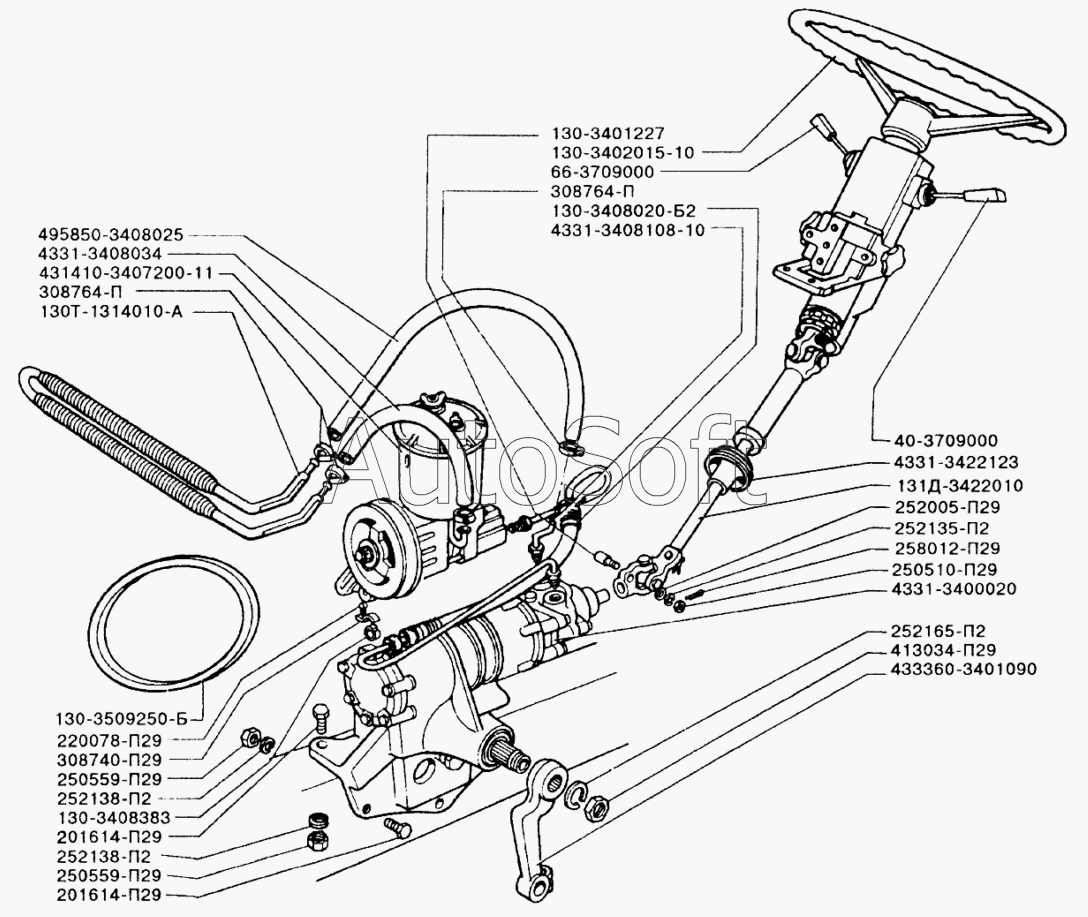 130-3401227
130-3402015-10
66-3709000
308764-П
130-3408020-Б2
4331-3408108-10

495850-3408025
4331-3408034
431410-3407200-11
308764-П
130Т-1314010-А

AutoSoft

40-3709000
4331-3422123
131Д-3422010
252005-П29
252135-П2
258012-П29
250510-П29
4331-3400020

252165-П2
413034-П29
433360-3401090

130-3509250-Б
220078-П29
308740-П29
250559-П29
252138-П2
130-3408383
201614-П29
252138-П2
250559-П29
201614-П29