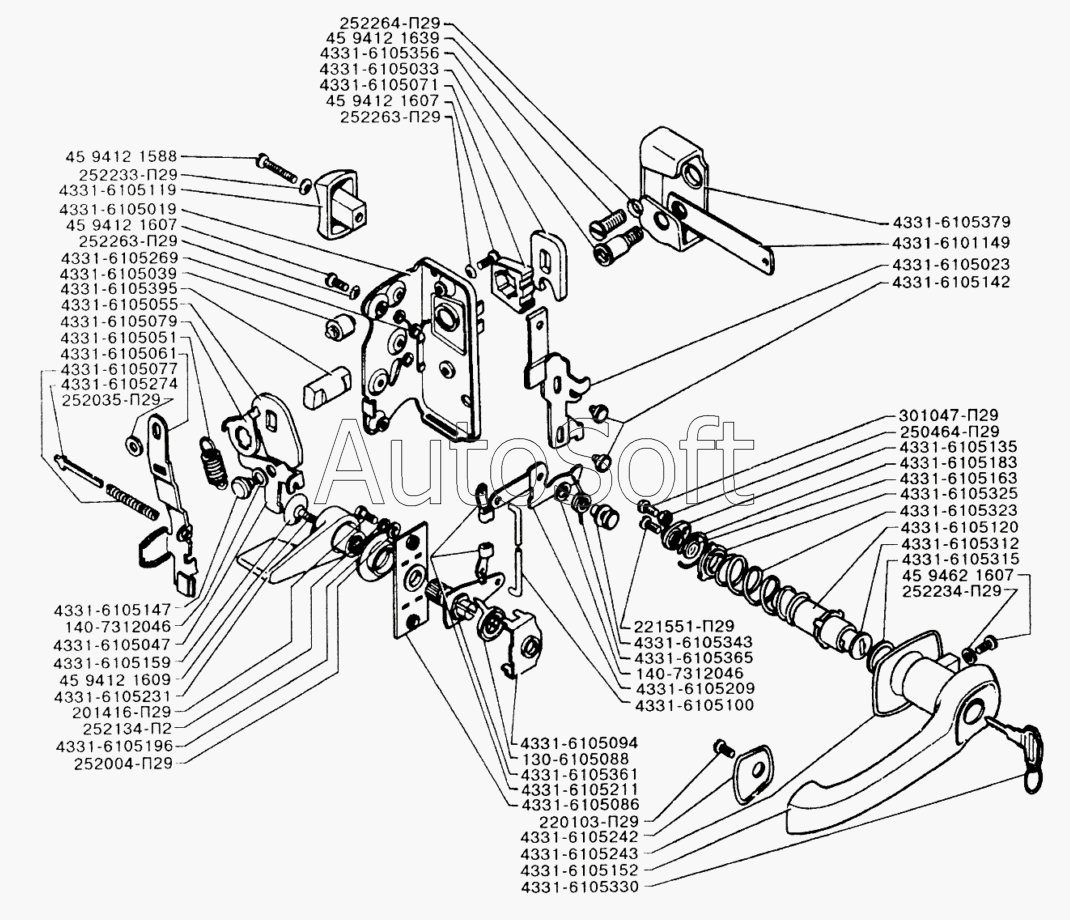 252264-П29
45 9412 1639
4331-6105356
4331-6105033
4331-6105071
45 9412 1607
252263-П29

45 9412 1588
252233-П29
4331-6105119
4331-6105019
45 9412 1607
252263-П29
4331-6105269
4331-6105039
4331-6105395
4331-6105055
4331-6105079
4331-6105051
4331-6105061
4331-6105077
4331-6105274
252035-П29

4331-6105379
4331-6101149
4331-6105023
4331-6105142

AutoSoft

301047-П29
250464-П29
4331-6105135
4331-6105183
4331-6105163
4331-6105325
4331-6105323
4331-6105120
4331-6105312
4331-6105315
45 9462 1607
252234-П29

4331-6105147
140-7312046
4331-6105047
4331-6105159
45 9412 1609
4331-6105231
201416-П29
252134-П2
4331-6105196
252004-П29

221551-П29
4331-6105343
4331-6105365
140-7312046
4331-6105209
4331-6105100

4331-6105094
130-6105088
4331-6105361
4331-6105211
4331-6105086
220103-П29
4331-6105242
4331-6105243
4331-6105152
4331-6105330