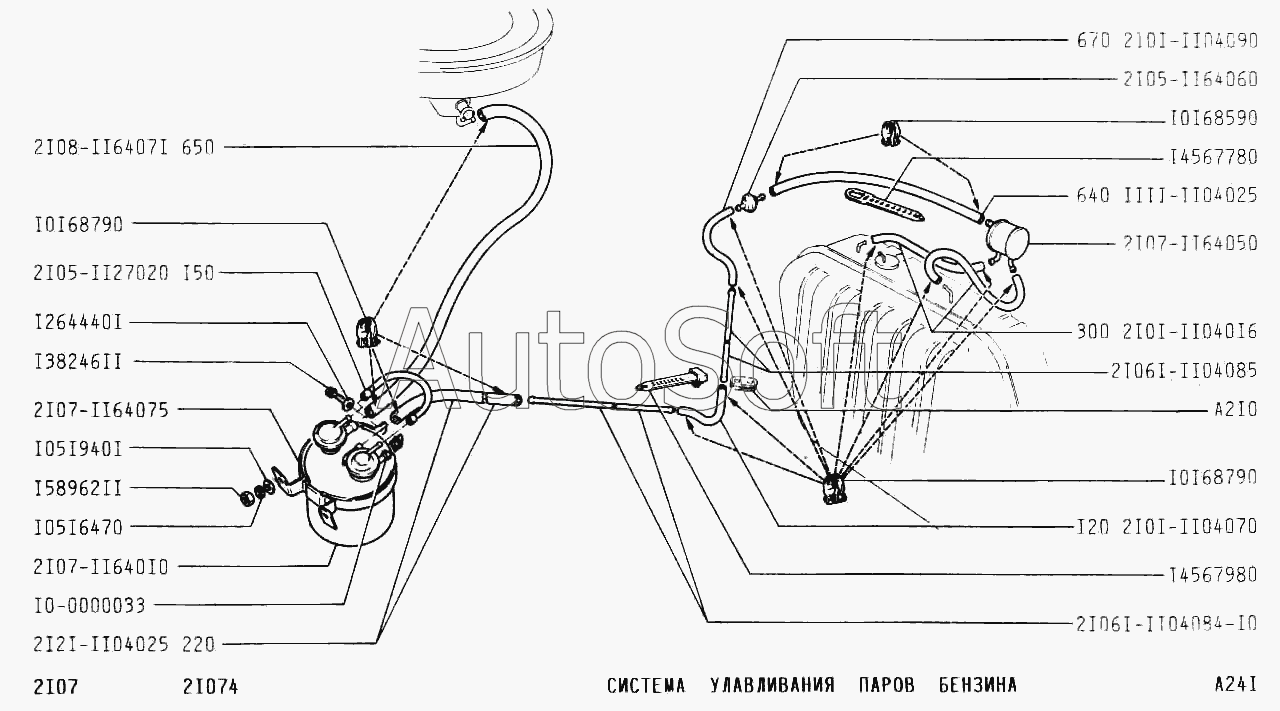 2I08-II6407I 650
I0I68790
2I05-II27020 I50
I264440I
I38246II
2I07-II64075
I05I940I
I58962II
I05I6470
2I07-II640I0
I0-0000033
2I2I-II04025 220

670 2I0I-II04090
2I05-II64060
I0I68590
I4567780
640 IIII-II04025
2I07-II64050
300 2I0I-II040I6
2I06I-II04085
A2I0
I0I68790
I20 2I0I-II04070
I4567980
2I06I-II04084-I0

AutoSoft

2I07 2I074 СИСТЕМА УЛАВЛИВАНИЯ ПАРОВ БЕНЗИНА A24I