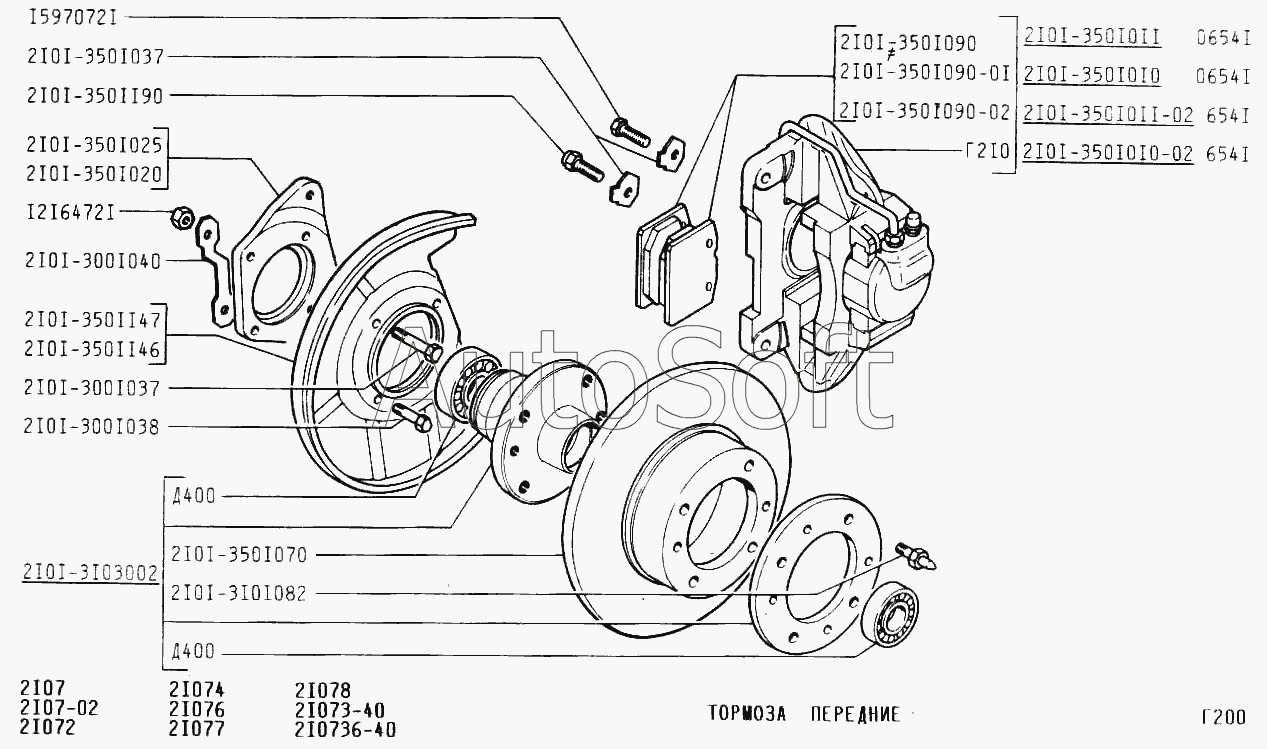 I597072I
2I0I-350I037
2I0I-350II90
2I0I-350I025
2I0I-350I020
I2I6472I
2I0I-300I040
2I0I-350II47
2I0I-350II46
2I0I-300I037
2I0I-300I038
Д400
2I0I-3I03002
2I0I-350I070
2I0I-3I0I082
Д400

2I0I-350I090
2I0I-350I090-0I
2I0I-350I090-02
2I0I-350I0II 0654I
2I0I-350I0I0 0654I
2I0I-350I0II-02 654I
Г2I0 2I0I-350I0I0-02 654I

AutoSoft

2I07
2I07-02
2I072
2I074
2I076
2I077
2I078
2I073-40
2I0736-40

ТОРМОЗА ПЕРЕДНИЕ

Г200