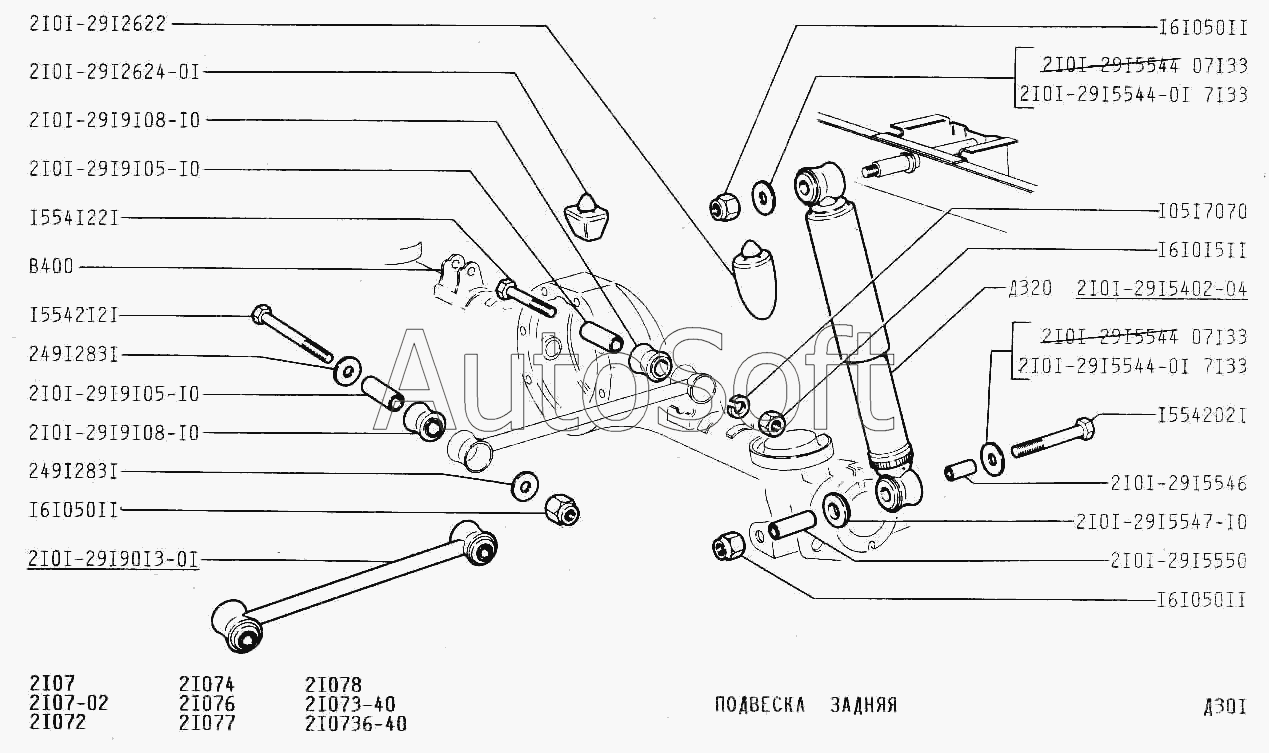 2I0I-29I2622
2I0I-29I2624-0I
2I0I-29I9I08-I0
2I0I-29I9I05-I0
I554I22I
B400
I5542I2I
249I283I
2I0I-29I9I05-I0
2I0I-29I9I08-I0
249I283I
I6I050II
2I0I-29I90I3-0I

I6I050II
2I0I-29I5544 07I33
2I0I-29I5544-0I 7I33
I05I7070
I6I0I5II
Д320 2I0I-29I5402-04
2I0I-29I5544 07I33
2I0I-29I5544-0I 7I33
I554202I
2I0I-29I5546
2I0I-29I5547-I0
2I0I-29I5550
I6I050II

AutoSoft

2I07
2I07-02
2I072

2I074
2I076
2I077

2I078
2I073-40
2I0736-40

ПОДВЕСКА ЗАДНЯЯ

Д30I