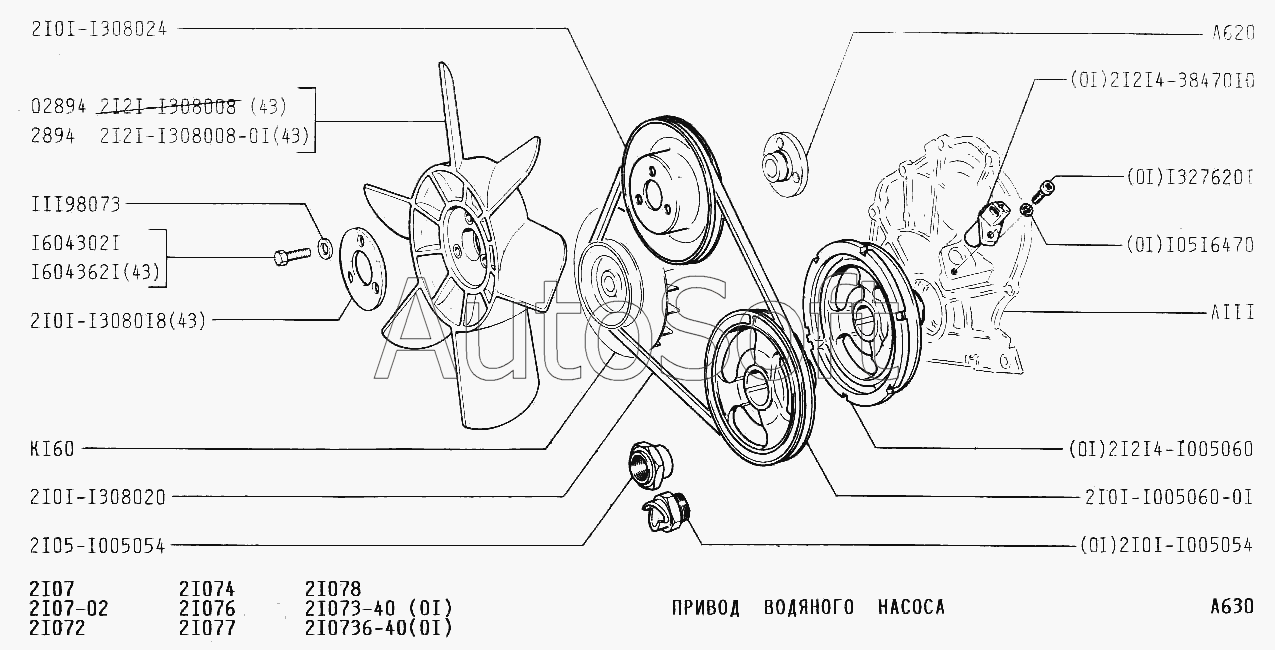 2I0I-I308024

02894 2I2I-I308008 (43)
2894 2I2I-I308008-0I(43)

III98073

I604302I
I604362I(43)

2I0I-I3080I8(43)

KI60

2I0I-I308020

2I05-I005054

A620

(0I)2I2I4-38470I0

(0I)I327620I

(0I)I05I6470

AIII

(0I)2I2I4-I005060

2I0I-I005060-0I

(0I)2I0I-I005054

AutoSoft

2I07
2I07-02
2I072

2I074
2I076
2I077

2I078
2I073-40 (0I)
2I0736-40(0I)

ПРИВОД ВОДЯНОГО НАСОСА

A630