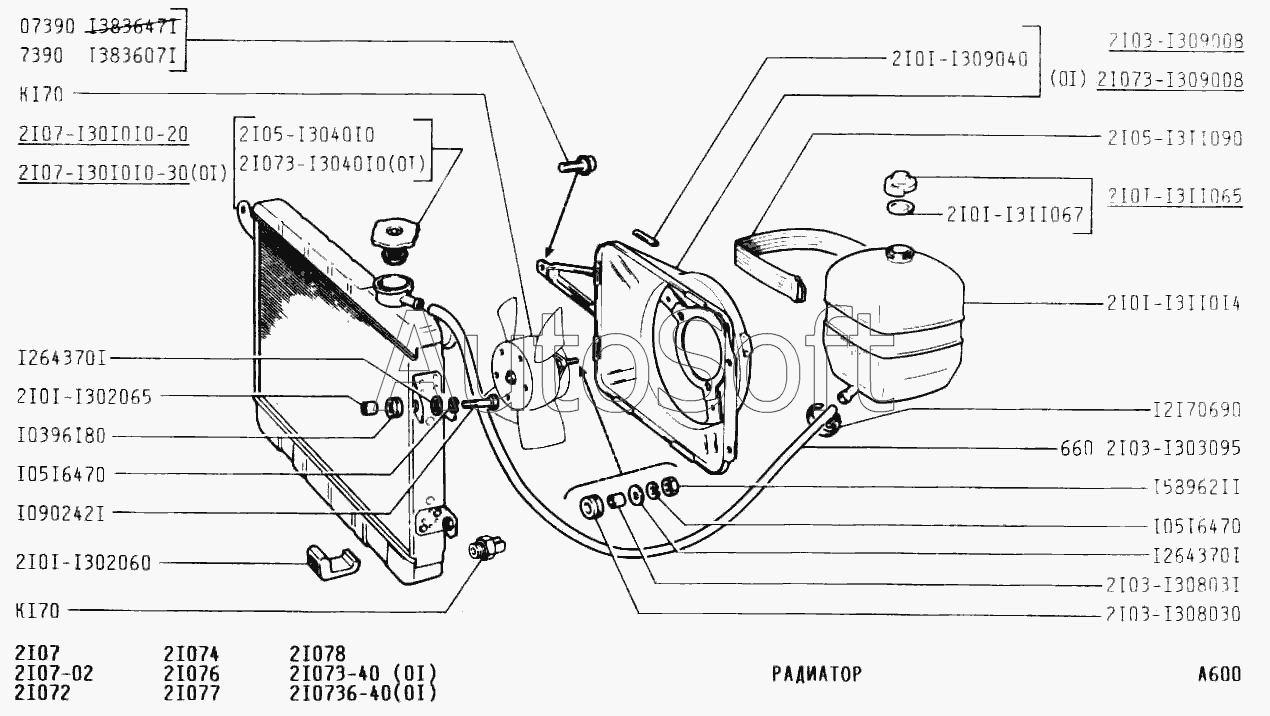 07390 I383647I
7390 I383607I
KI70
2I07-I30I0I0-20
2I07-I30I0I0-30(0I)
2I05-I3040I0
2I073-I3040I0(0I)
2I0I-I309040
2I03-I309008
(0I) 2I073-I309008
2I05-I3II090
2I0I-I3II065
2I0I-I3II067
2I0I-I3II0I4
I264370I
2I0I-I302065
I0396I80
I05I6470
I090242I
2I0I-I302060
KI70
I2I70690
660 2I03-I303095
I58962II
I05I6470
I264370I
2I03-I30803I
2I03-I308030
AutoSoft
2I07
2I07-02
2I072
2I074
2I076
2I077
2I078
2I073-40 (0I)
2I0736-40(0I)
РАДИАТОР
A600