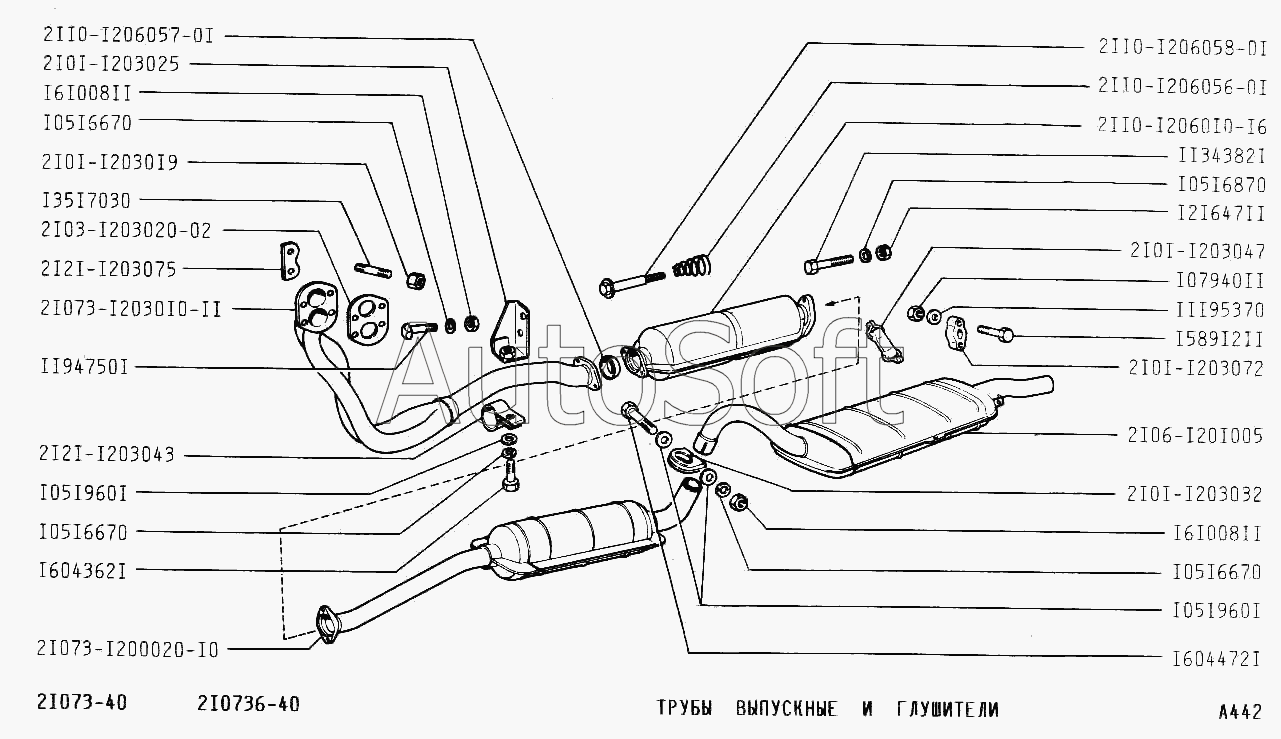 2II0-I206057-0I
2I0I-I203025
I6I008II
I05I6670
2I0I-I2030I9
I35I7030
2I03-I203020-02
2I2I-I203075
2I073-I2030I0-II
II94750I
2I2I-I203043
I05I960I
I05I6670
I604362I
2I073-I200020-I0

2II0-I206058-0I
2II0-I206056-0I
2II0-I2060I0-I6
II34382I
I05I6870
I2I647II
2I0I-I203047
I07940II
III95370
I589I2II
2I0I-I203072
2I06-I20I005
2I0I-I203032
I6I008II
I05I6670
I05I960I
I604472I

AutoSoft

2I073-40 2I0736-40 ТРУБЫ ВЫПУСКНЫЕ И ГЛУШИТЕЛИ A442