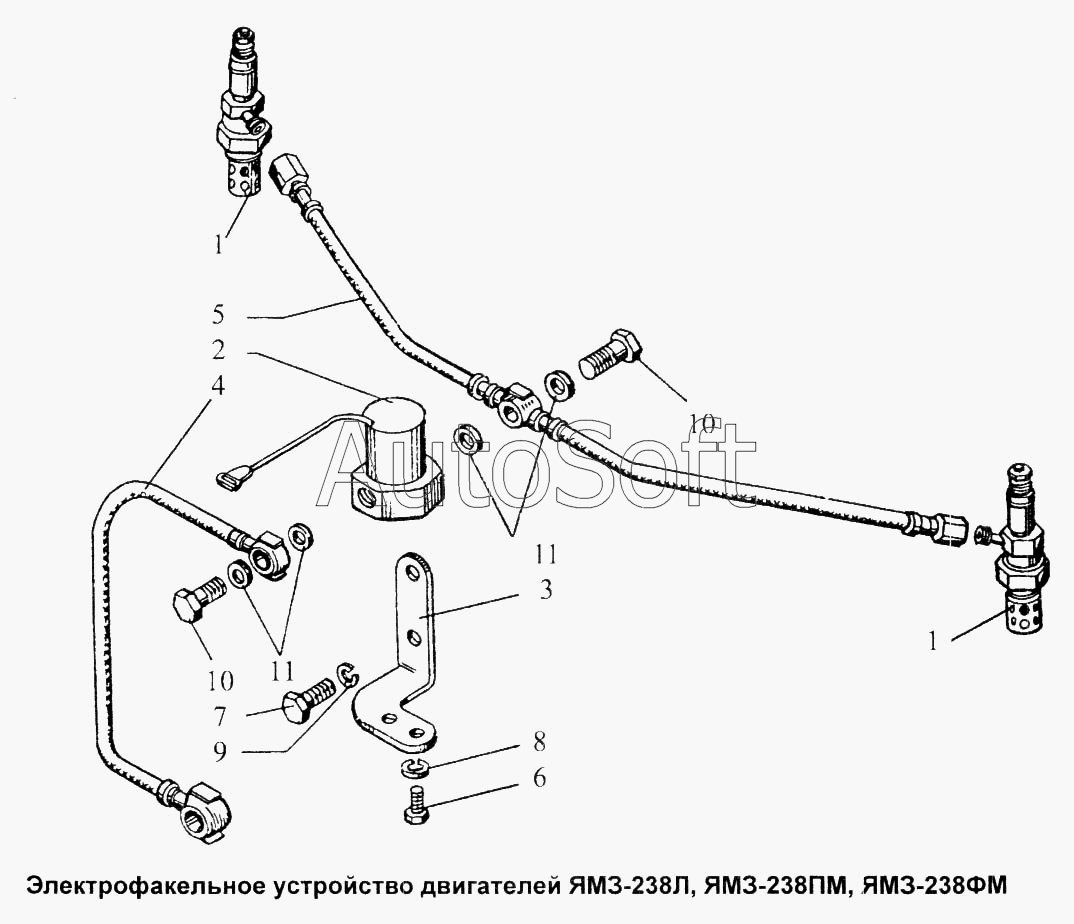 1
5
2
4
10
AutoSoft
11
3
1
10
11
7
9
8
6

Электрофакельное устройство двигателей ЯМЗ-238Л, ЯМЗ-238ПМ, ЯМЗ-238ФМ