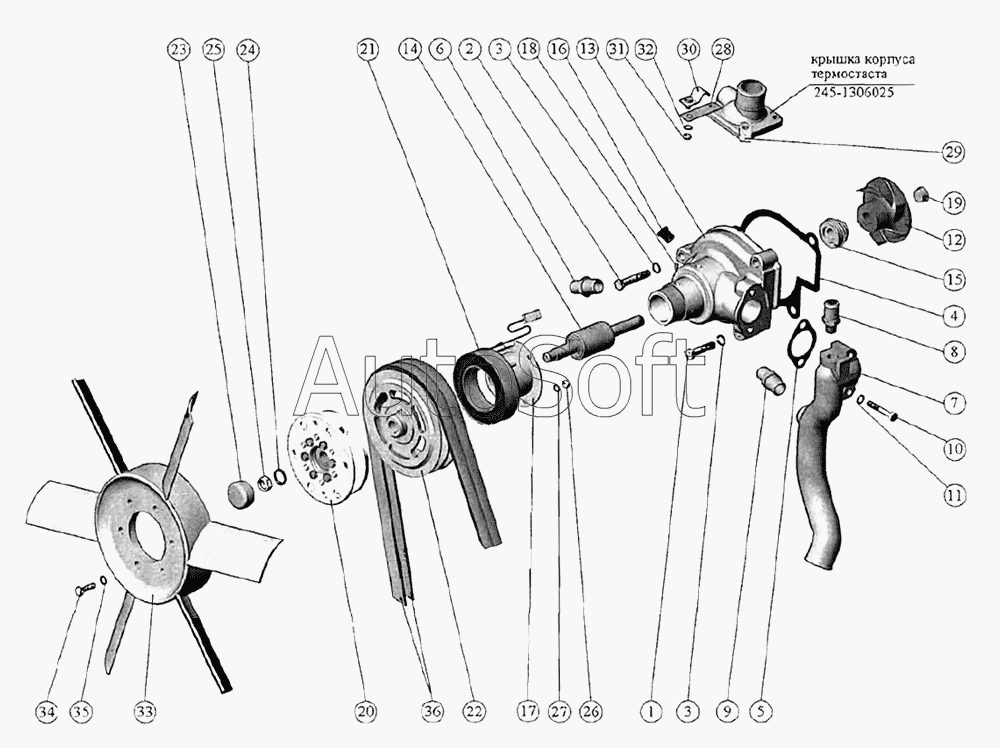 23 25 24 21 14 6 2 3 18 16 13 31 32 30 28

крышка корпуса термостаста
245-1306025

29
19
12
15
4
8
7
10
11

AutoSoft

34 35 33 20 36 22 17 27 26 1 3 9 5