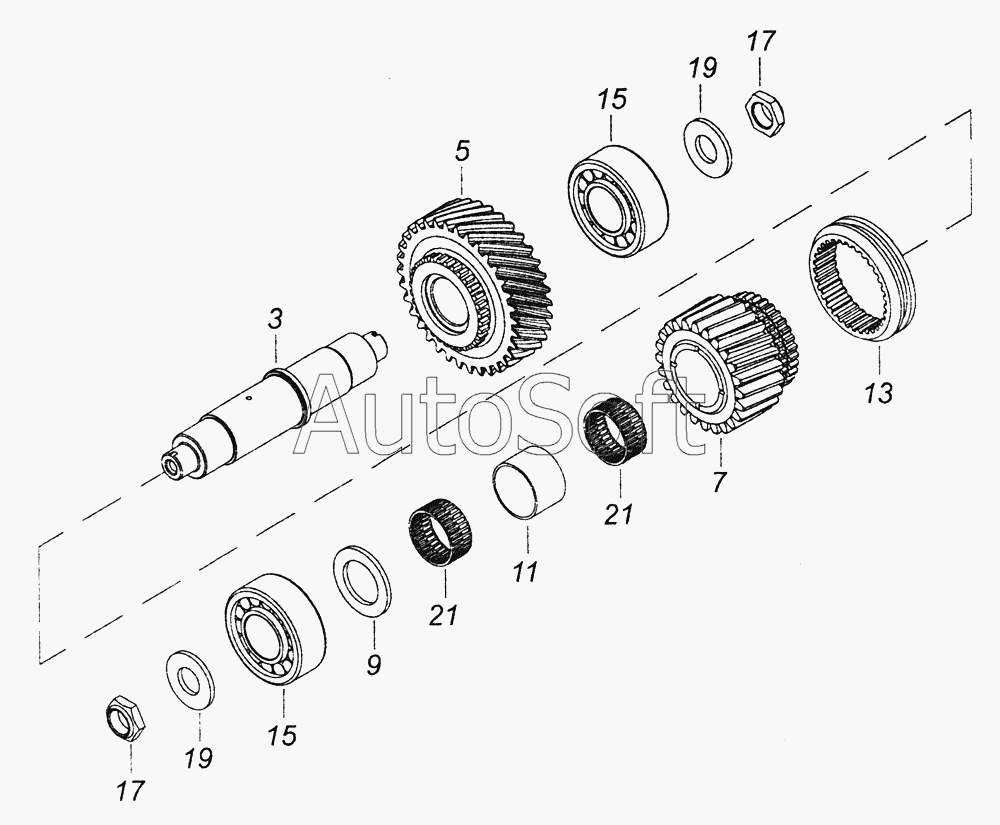 17
19
15
5
3
AutoSoft
13
7
21
11
21
9
15
19
17