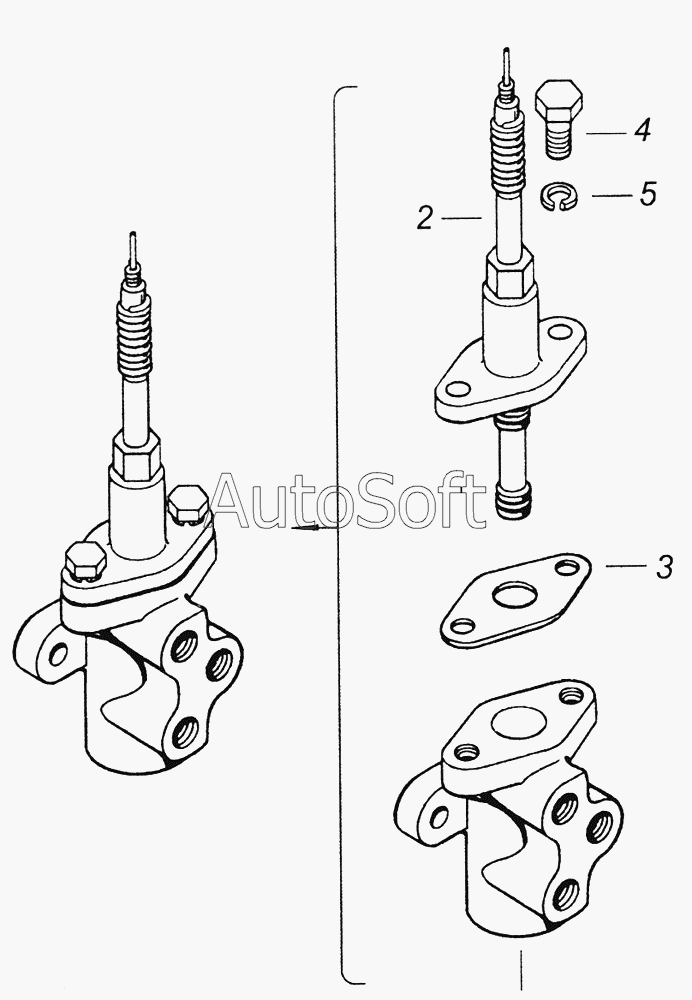 4
5
2
AutoSoft
3