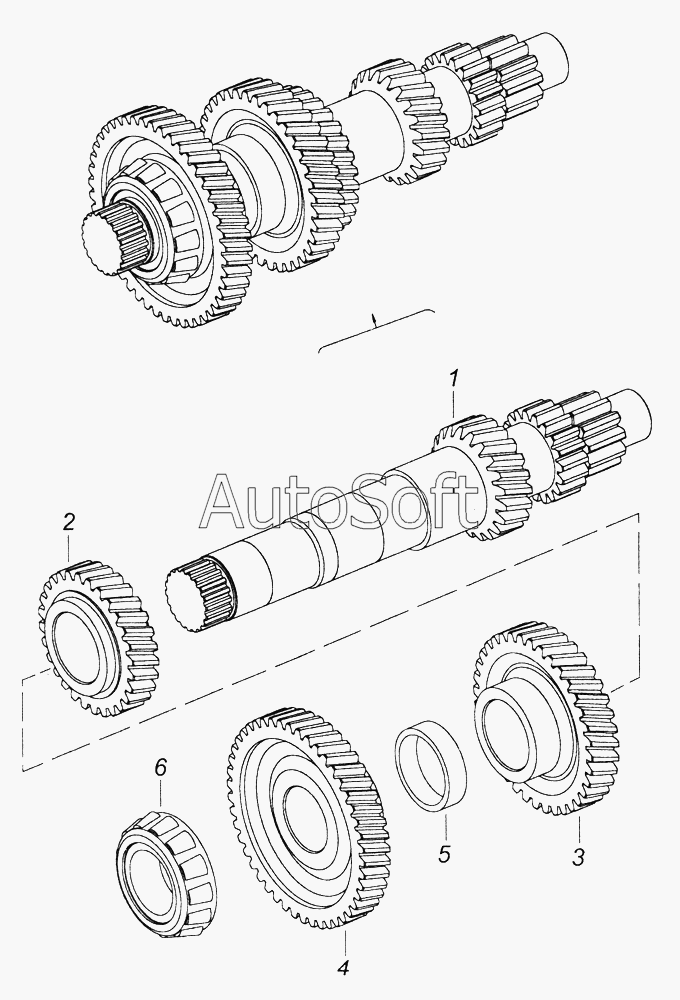 1
AutoSoft
2
6
5
3
4