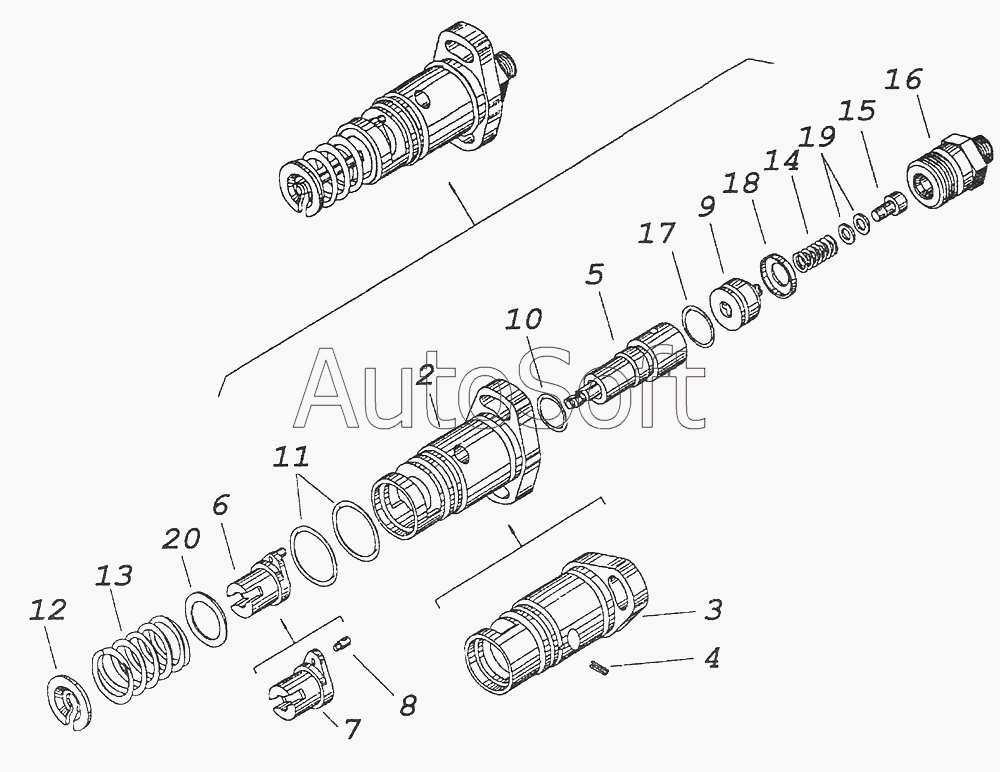 16
15
19
14
18
9
17
5
10
2
AutoSoft
11
6
20
13
12
3
4
8
7