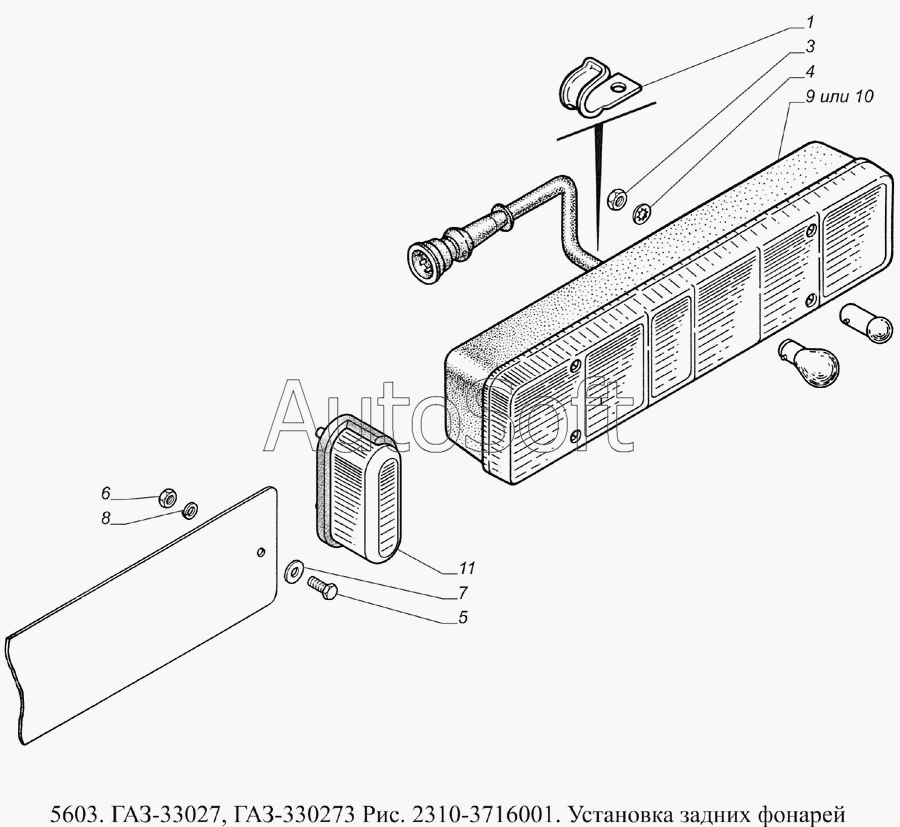 1
3
4
9 или 10
AutoSoft
6
8
11
7
5

5603. ГАЗ-33027, ГАЗ-330273 Рис. 2310-3716001. Установка задних фонарей