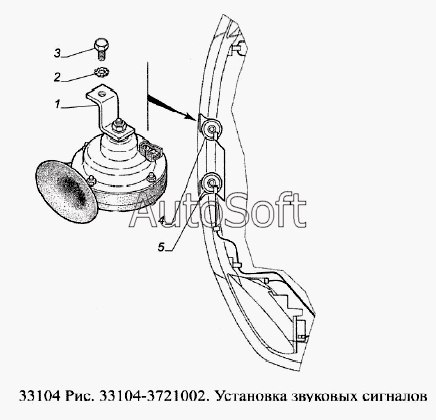 3
2
1
AutoSoft
4
5

33104 Рис. 33104-3721002. Установка звуковых сигналов