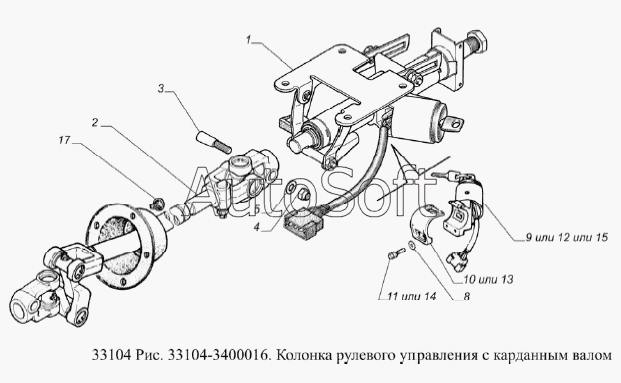 1

3

2

17

AutoSoft

5

4

9 или 12 или 15

10 или 13

11 или 14

8

33104 Рис. 33104-3400016. Колонка рулевого управления с карданным валом