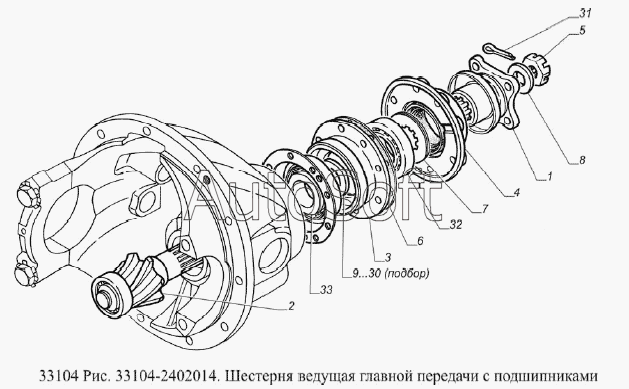 31
5
8
1
4
7
32
6
3
9...30 (подбор)
33
2
AutoSoft

33104 Рис. 33104-2402014. Шестерня ведущая главной передачи с подшипниками