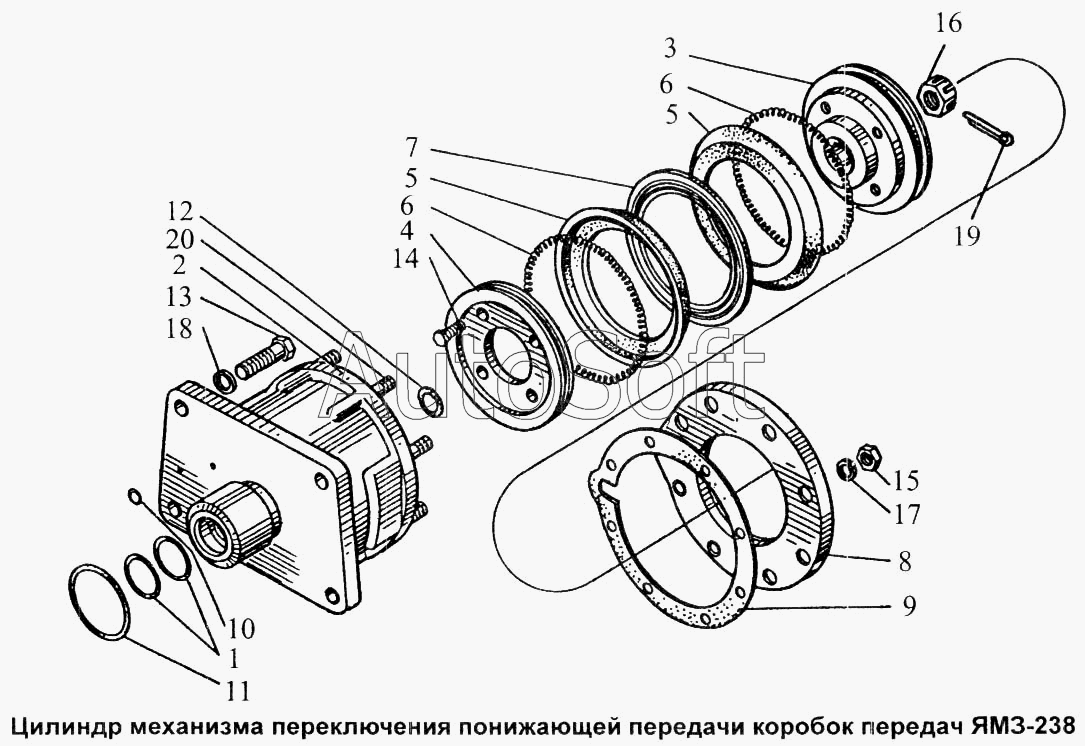 16
3
6
5
7
5
6
4
14
12
20
2
13
18
19
AutoSoft
15
17
8
9
10
1
11

Цилиндр механизма переключения понижающей передачи коробок передач ЯМЗ-238