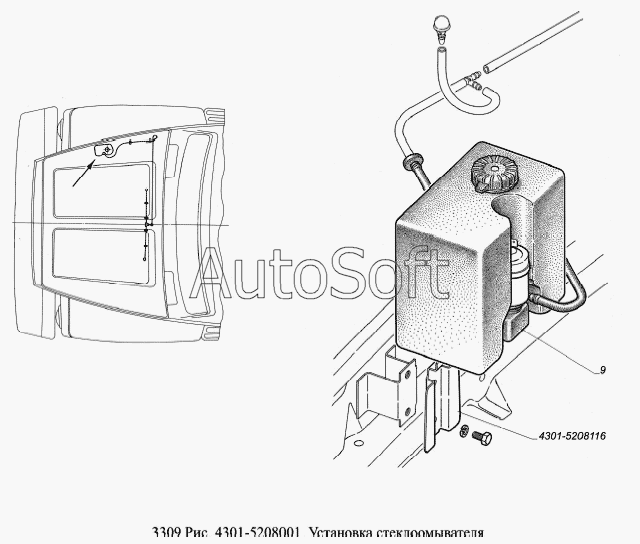 AutoSoft

9

4301-5208116

3309 Рис. 4301-5208001. Установка стеклоомывателя