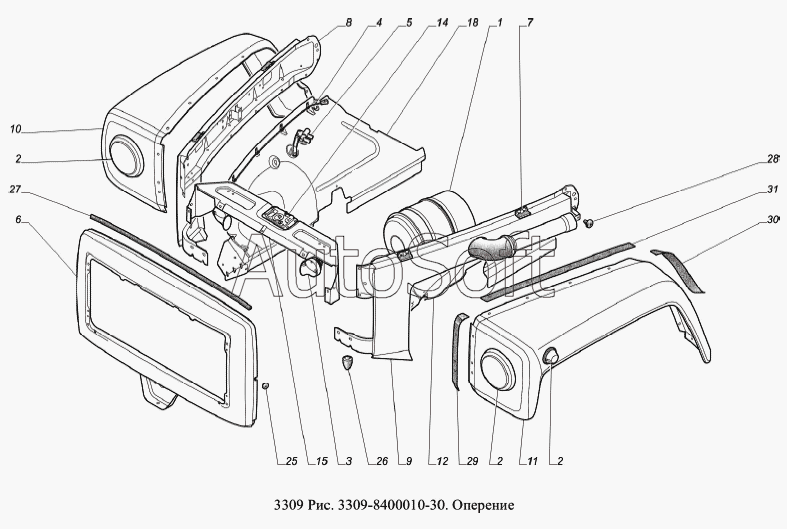 8
4
5
14
18
1
7
10
2
27
6
28
31
30
AutoSoft
25
15
3
26
9
12
29
2
11
2

3309 Рис. 3309-8400010-30. Оперение